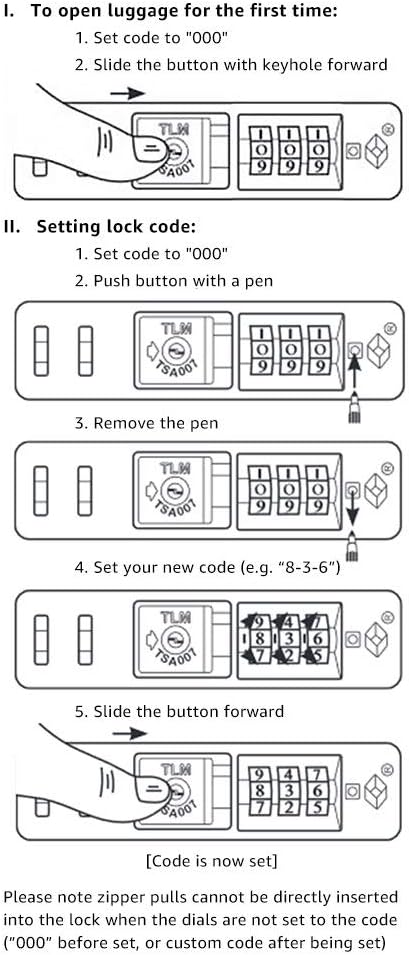 I. To open luggage for the first time:

1. Set code to "000"

2. Slide the button with keyhole forward

TLM

TSA007

1 1 1
0 0 0
9 9 9

II. Setting lock code:

1. Set code to "000"

2. Push button with a pen

TLM

TSA007

1 1 1
0 0 0
9 9 9

3. Remove the pen

TLM

TSA007

1 1 1
0 0 0
9 9 9

4. Set your new code (e.g. "8-3-6")

TLM

TSA007

9 4 7
8 3 6
7 2 5

5. Slide the button forward

TLM

TSA007

9 4 7
8 3 6
7 2 5

[Code is now set]

Please note zipper pulls cannot be directly inserted into the lock when the dials are not set to the code ("000" before set, or custom code after being set)