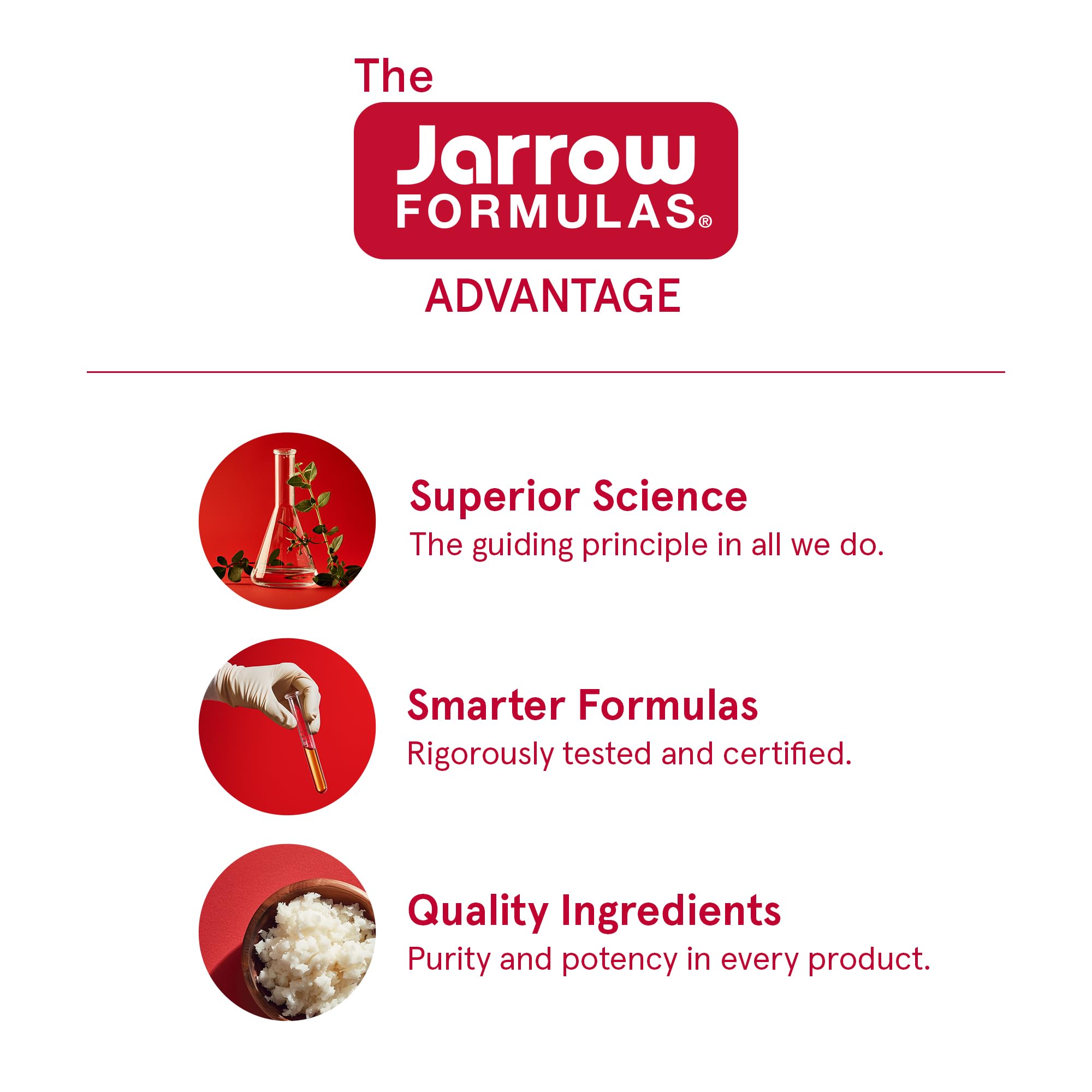 The
Jarrow FORMULAS®
ADVANTAGE

Superior Science
The guiding principle in all we do.

Smarter Formulas
Rigorously tested and certified.

Quality Ingredients
Purity and potency in every product.