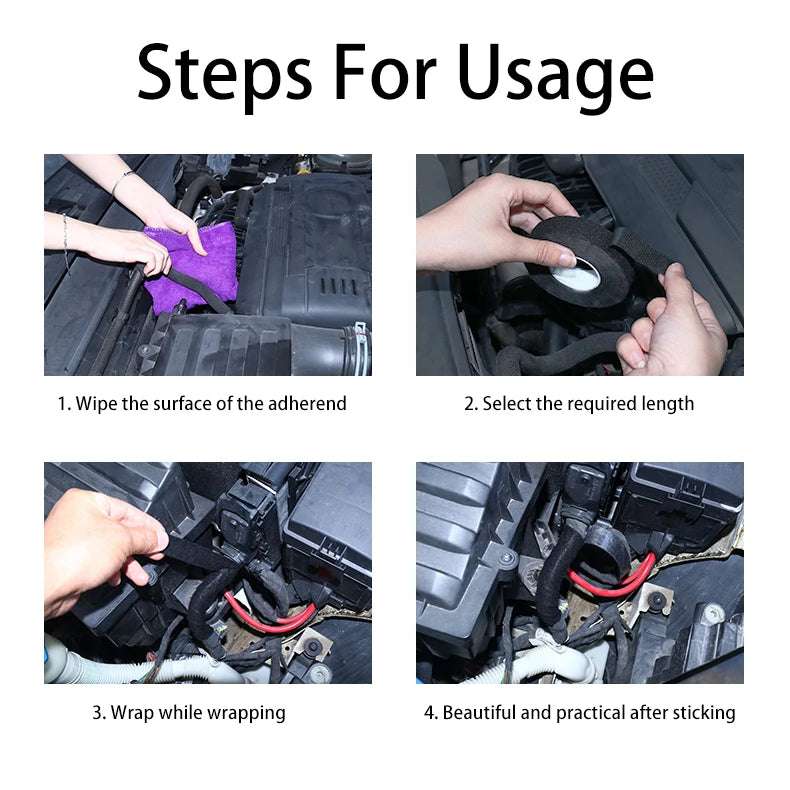 Steps For Usage

1. Wipe the surface of the adherend

2. Select the required length

3. Wrap while wrapping

4. Beautiful and practical after sticking