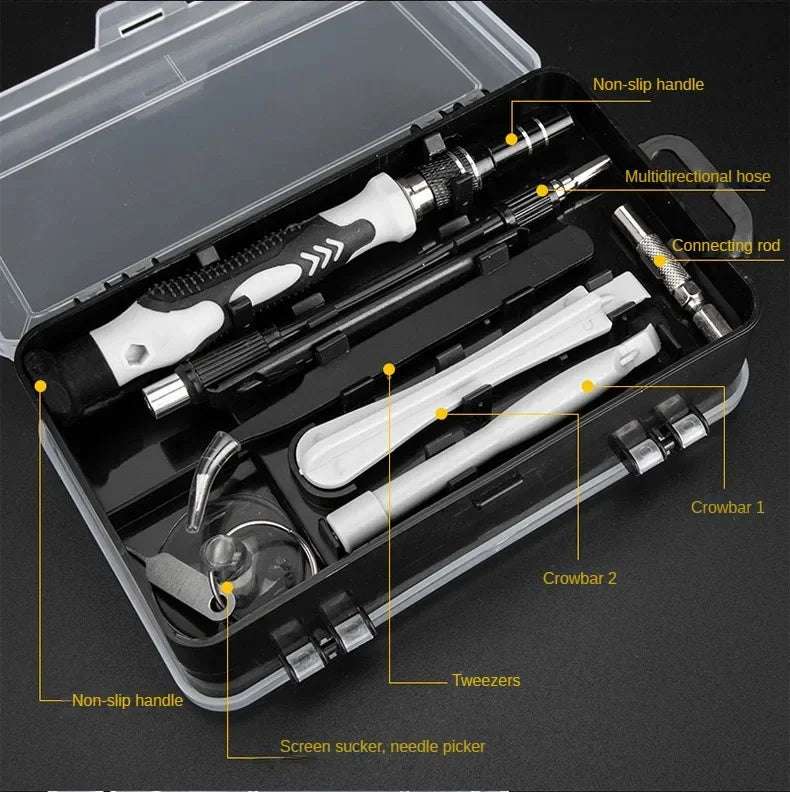 Non-slip handle

Multidirectional hose

Connecting rod

Crowbar 1

Crowbar 2

Tweezers

Non-slip handle

Screen sucker, needle picker