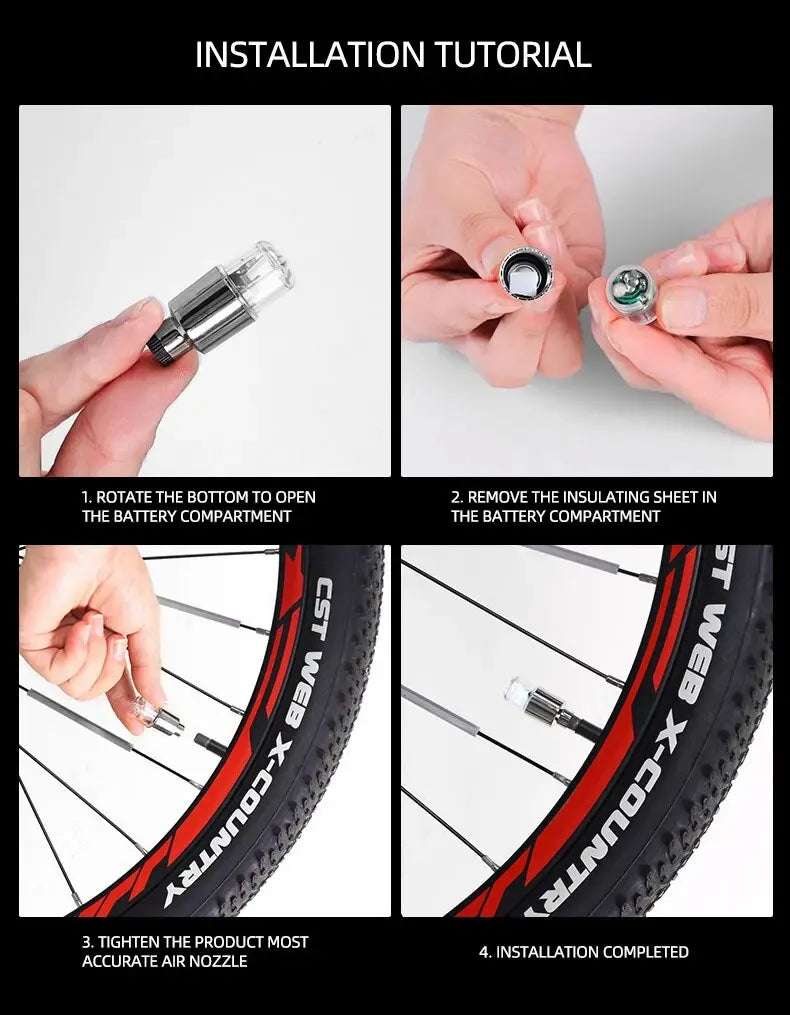 INSTALLATION TUTORIAL

1. ROTATE THE BOTTOM TO OPEN THE BATTERY COMPARTMENT

2. REMOVE THE INSULATING SHEET IN THE BATTERY COMPARTMENT

CST WEB X-COUNTRY

CST WEB X-COUNTRY

3. TIGHTEN THE PRODUCT MOST ACCURATE AIR NOZZLE

4. INSTALLATION COMPLETED