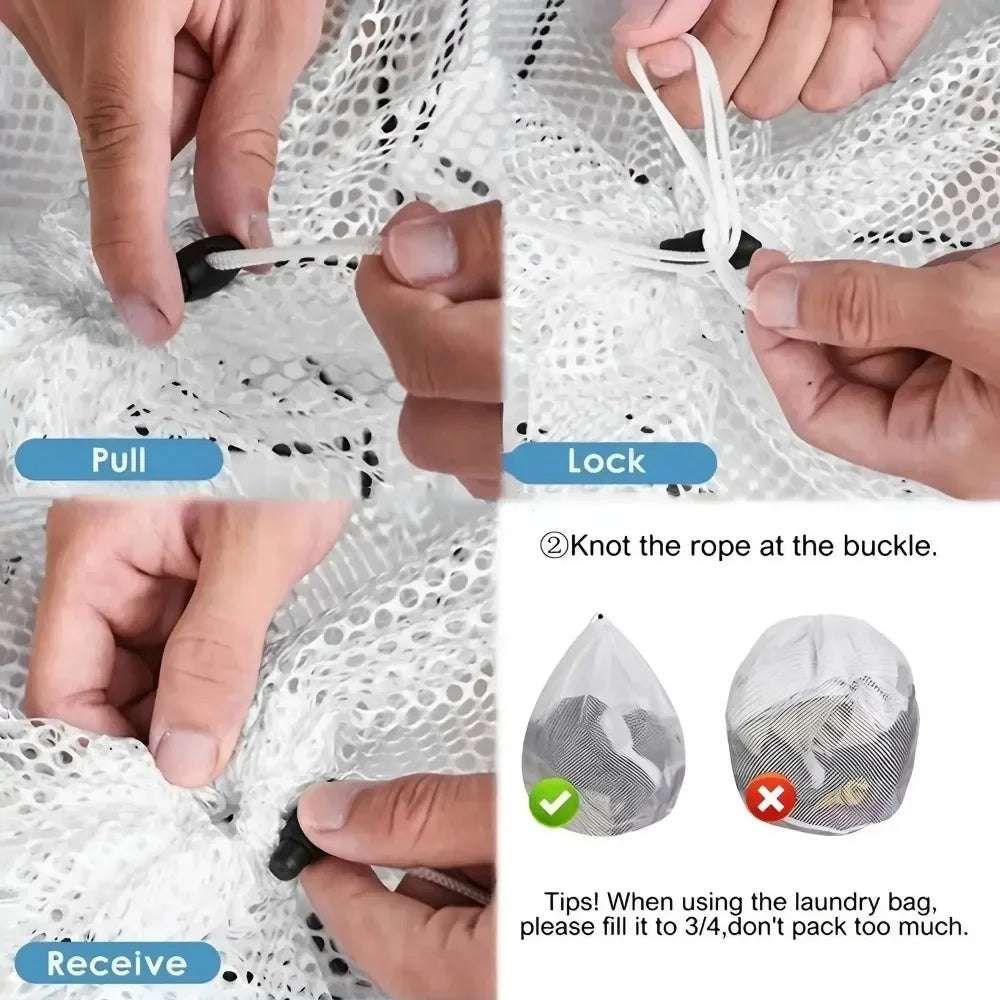 Pull

Lock

Receive

②Knot the rope at the buckle.

Tips! When using the laundry bag, please fill it to 3/4,don't pack too much.