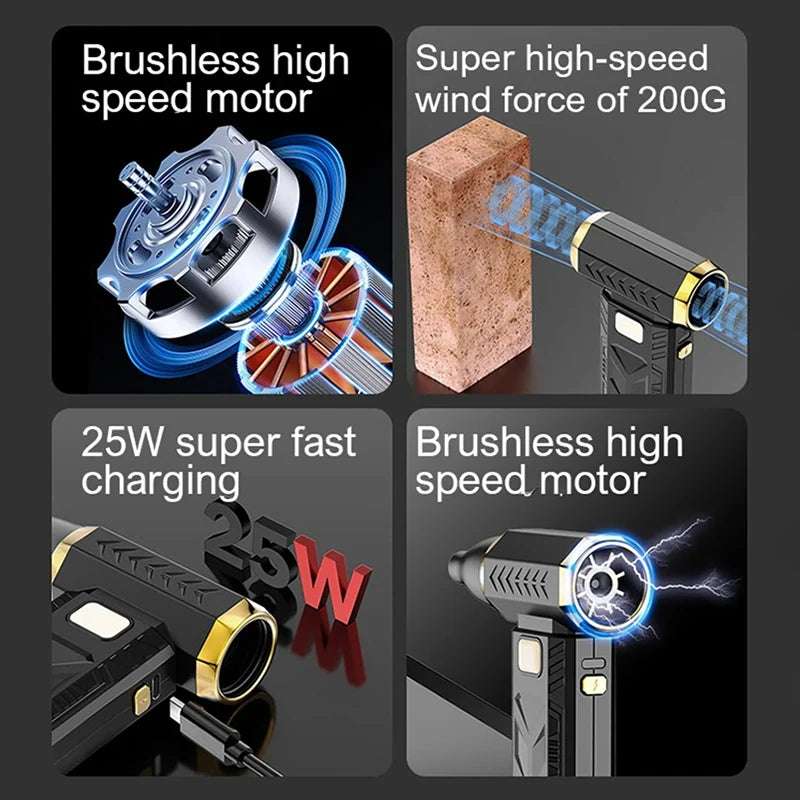 Brushless high speed motor

Super high-speed wind force of 200G

25W super fast charging

25W

Brushless high speed motor