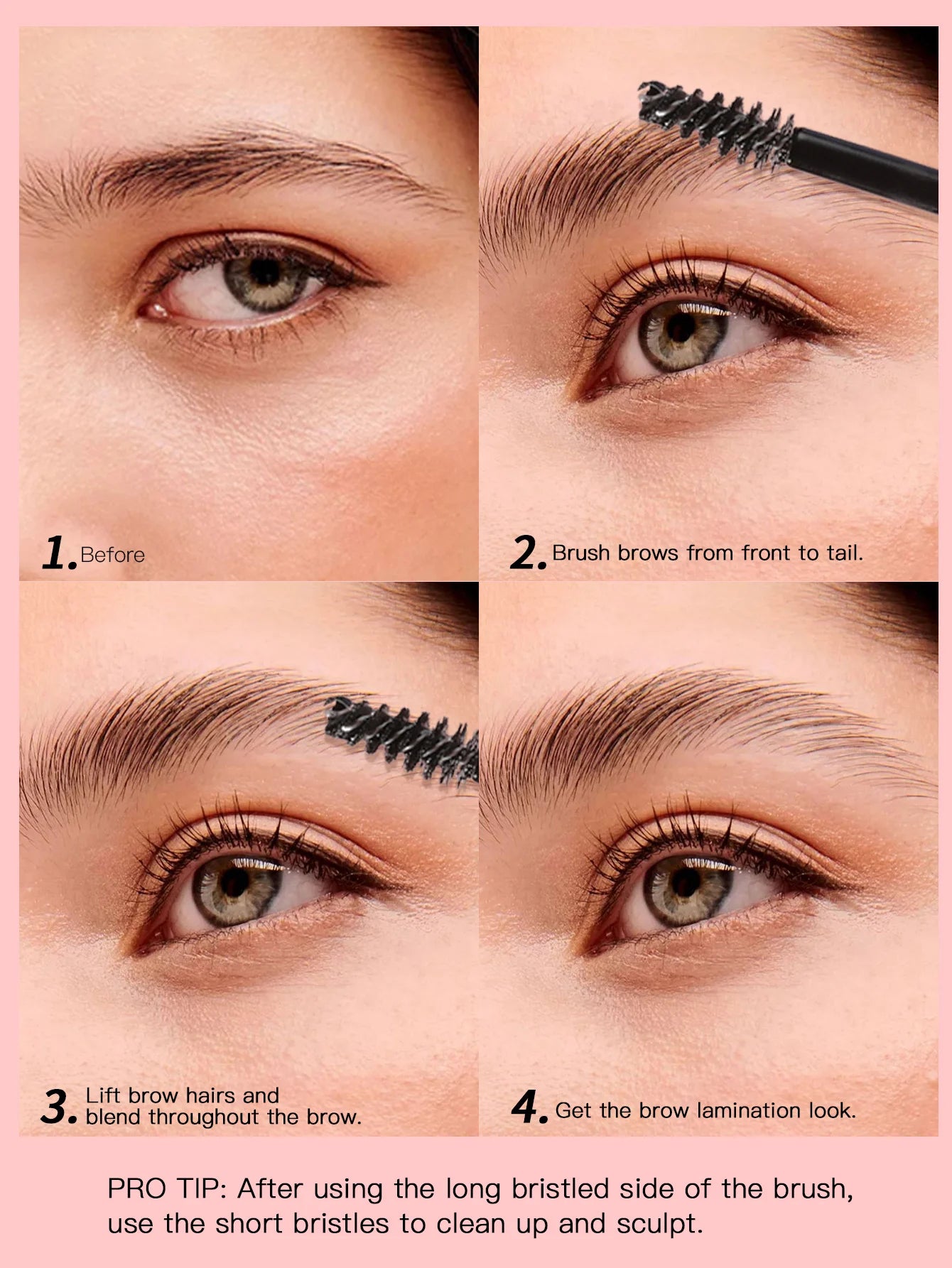 1. Before

2. Brush brows from front to tail.

3. Lift brow hairs and blend throughout the brow.

4. Get the brow lamination look.

PRO TIP: After using the long bristled side of the brush, use the short bristles to clean up and sculpt.