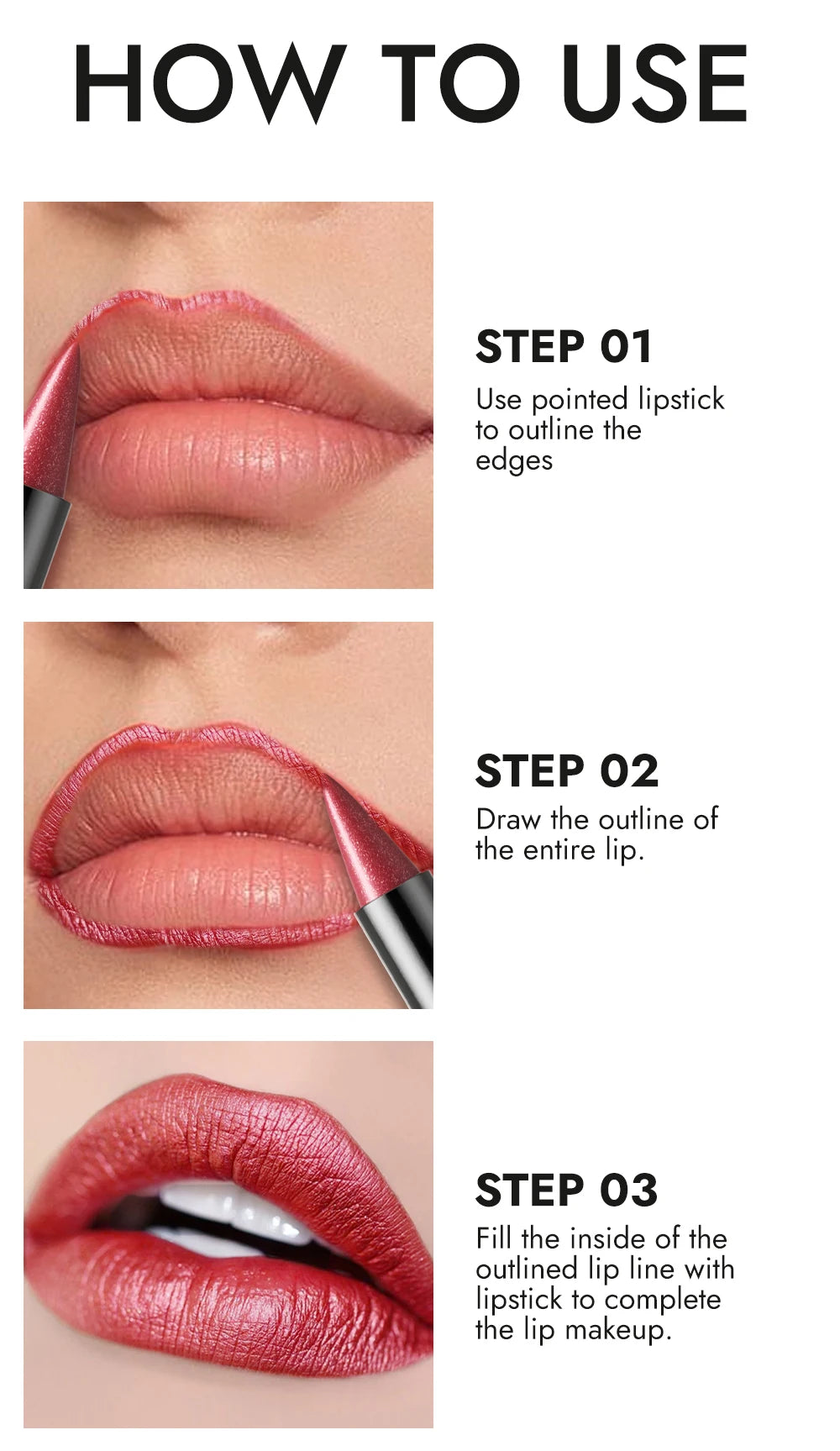 HOW TO USE

STEP 01
Use pointed lipstick to outline the edges

STEP 02
Draw the outline of the entire lip.

STEP 03
Fill the inside of the outlined lip line with lipstick to complete the lip makeup.