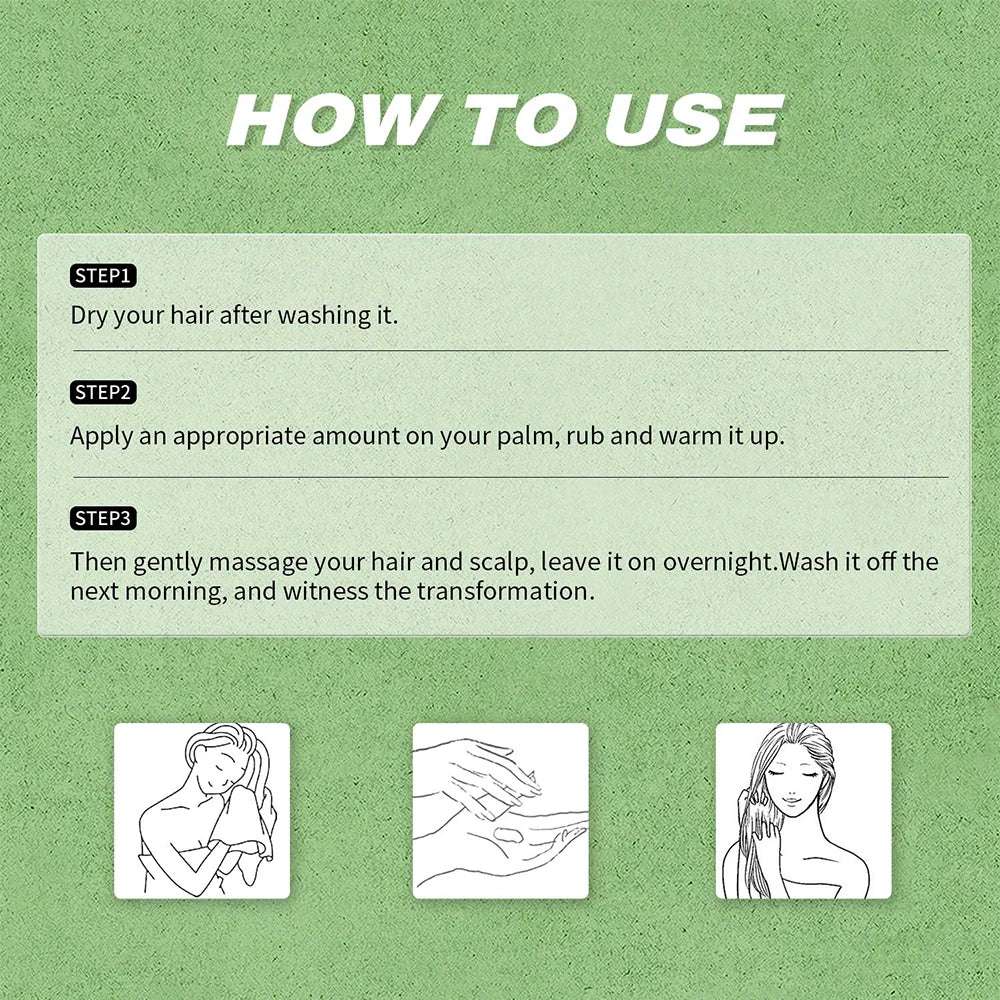 HOW TO USE

STEP1
Dry your hair after washing it.

STEP2
Apply an appropriate amount on your palm, rub and warm it up.

STEP3
Then gently massage your hair and scalp, leave it on overnight.Wash it off the next morning, and witness the transformation.