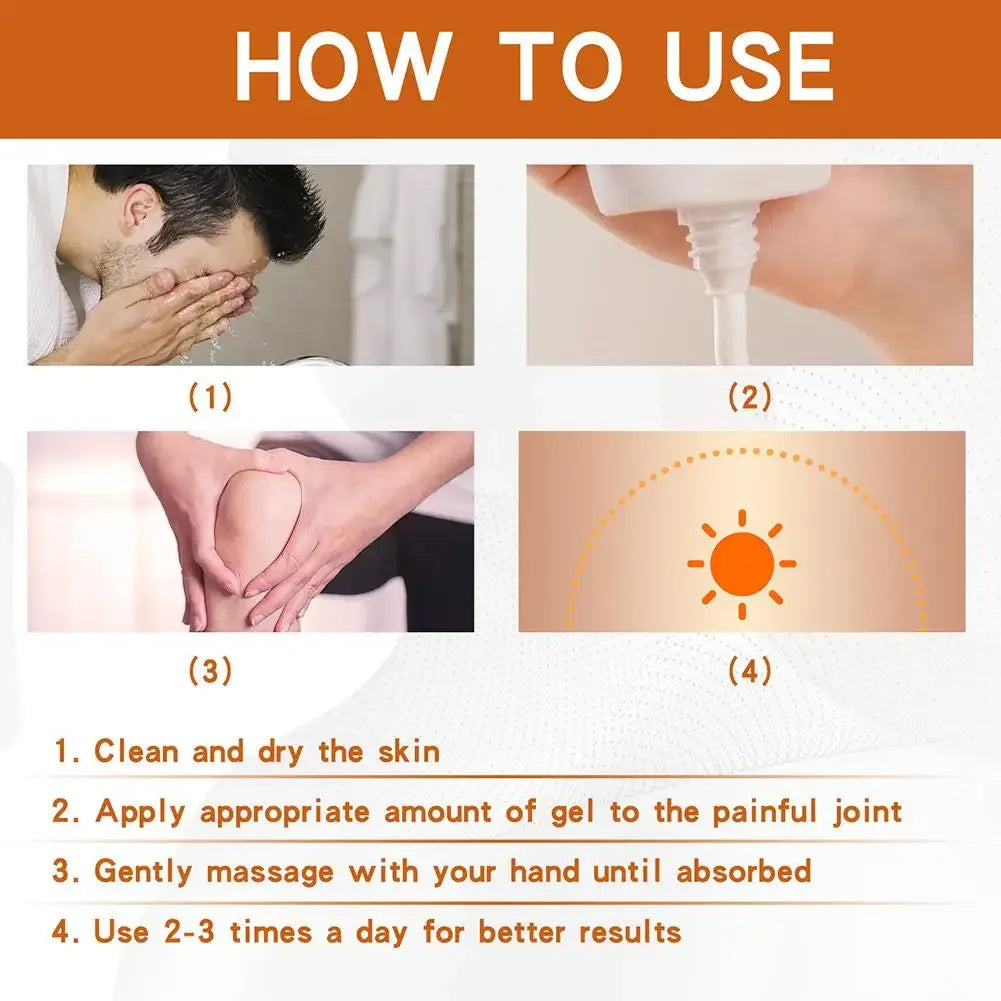 HOW TO USE

(1)

(2)

(3)

(4)

1. Clean and dry the skin

2. Apply appropriate amount of gel to the painful joint

3. Gently massage with your hand until absorbed

4. Use 2-3 times a day for better results