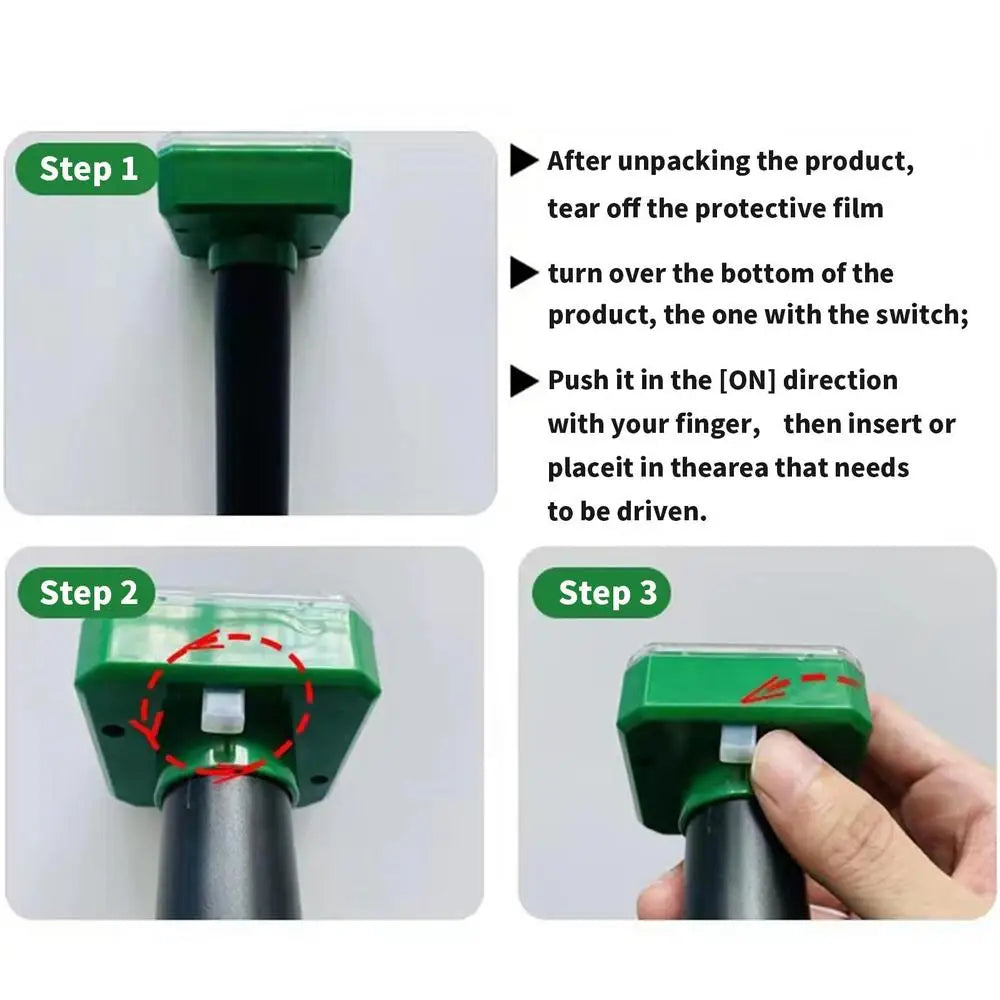 Step 1

▶ After unpacking the product, tear off the protective film

▶ turn over the bottom of the product, the one with the switch;

▶ Push it in the [ON] direction with your finger, then insert or placeit in thearea that needs to be driven.

Step 2

Step 3