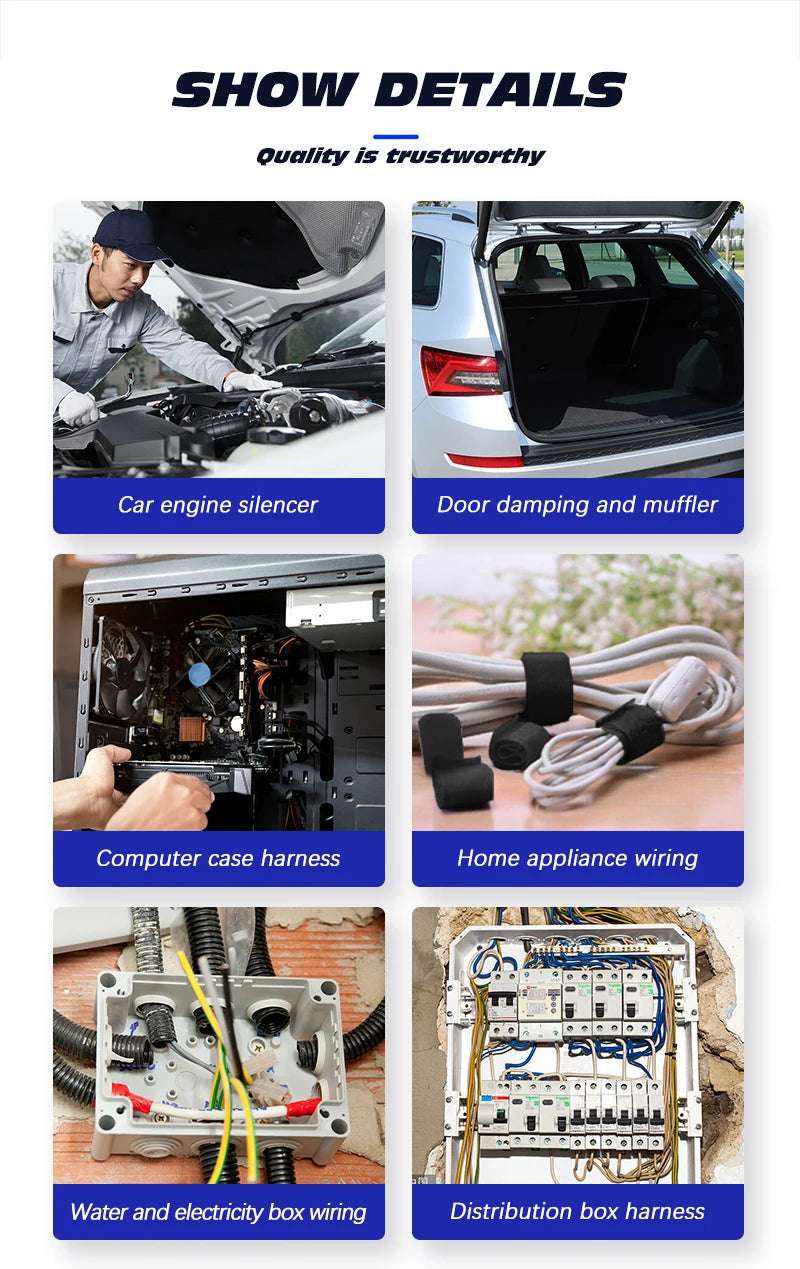 SHOW DETAILS

Quality is trustworthy

Car engine silencer

Door damping and muffler

Computer case harness

Home appliance wiring

Water and electricity box wiring

Distribution box harness