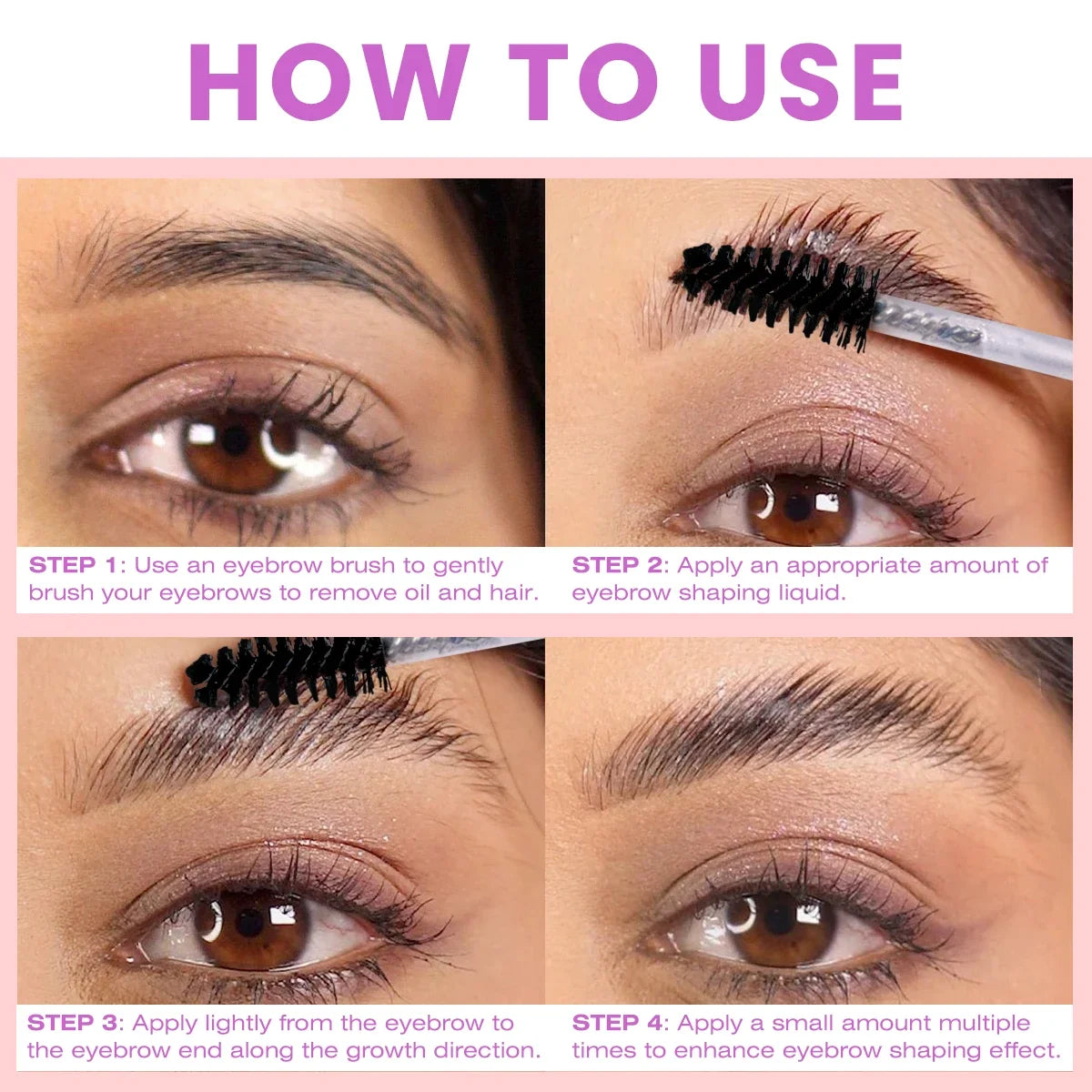 HOW TO USE

STEP 1: Use an eyebrow brush to gently brush your eyebrows to remove oil and hair.

STEP 2: Apply an appropriate amount of eyebrow shaping liquid.

STEP 3: Apply lightly from the eyebrow to the eyebrow end along the growth direction.

STEP 4: Apply a small amount multiple times to enhance eyebrow shaping effect.