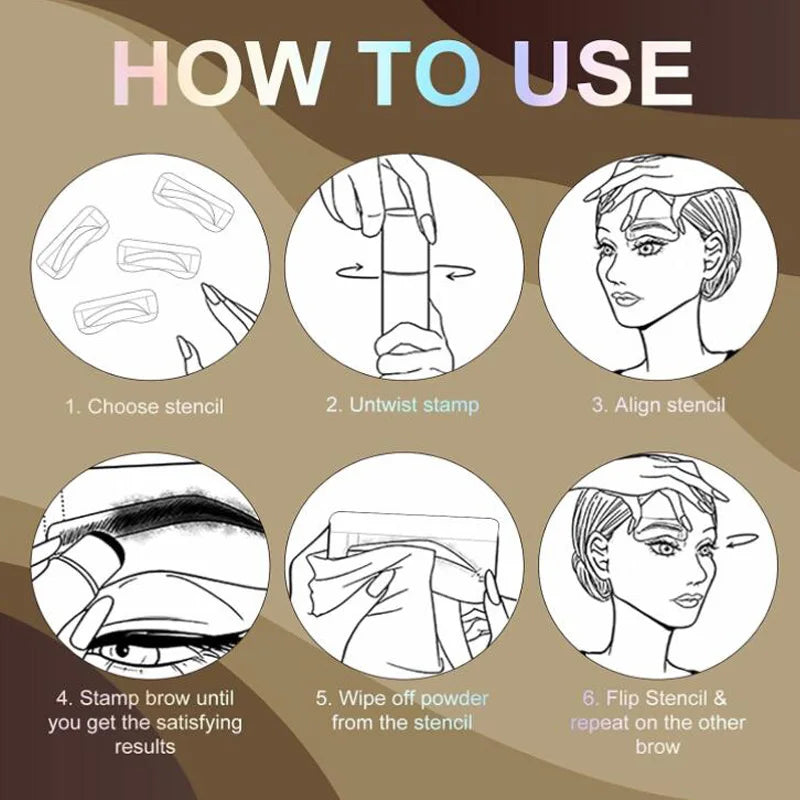 HOW TO USE

1. Choose stencil

2. Untwist stamp

3. Align stencil

4. Stamp brow until you get the satisfying results

5. Wipe off powder from the stencil

6. Flip Stencil & repeat on the other brow