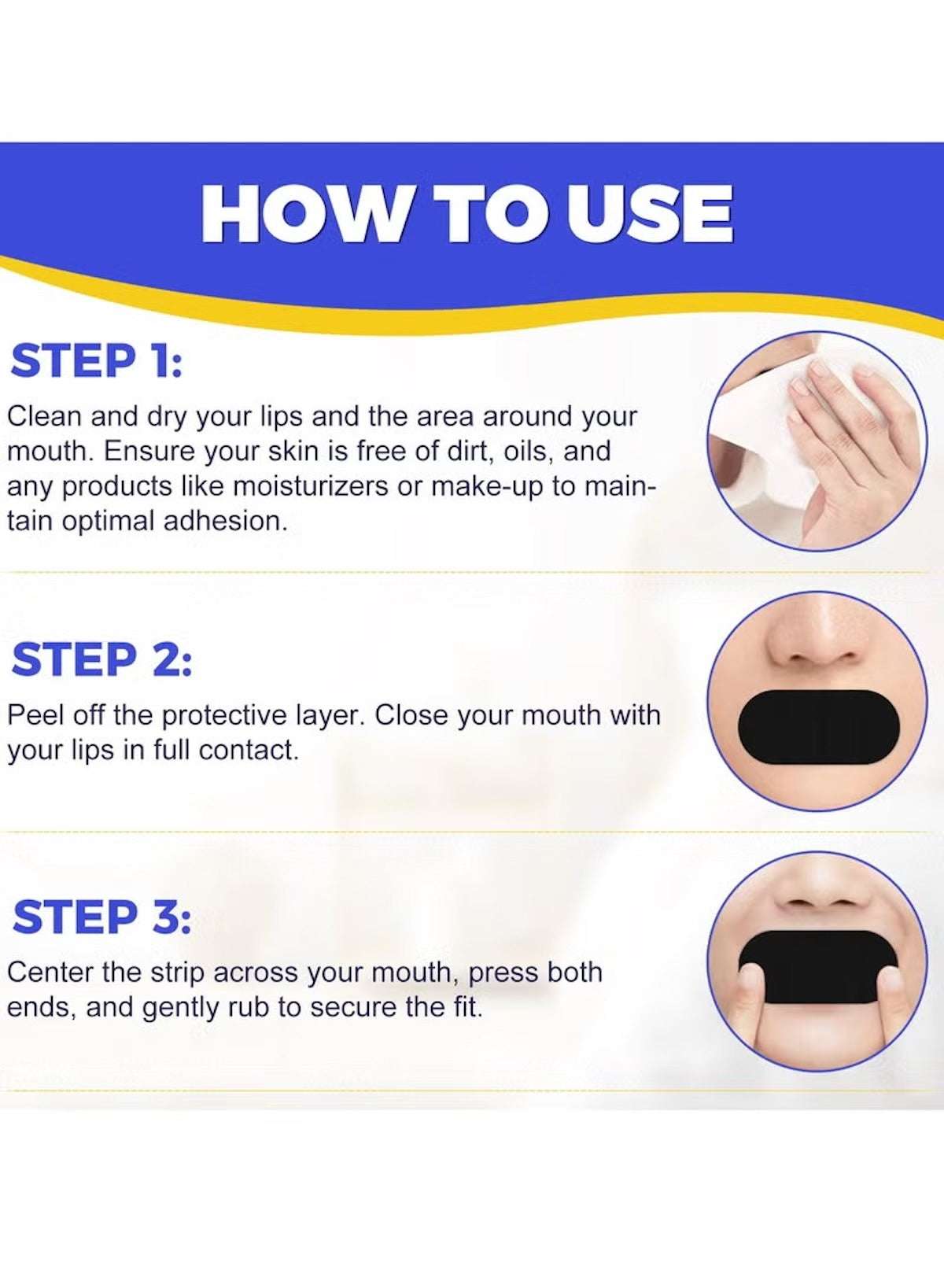 HOW TO USE

STEP 1:

Clean and dry your lips and the area around your mouth. Ensure your skin is free of dirt, oils, and any products like moisturizers or make-up to maintain optimal adhesion.

STEP 2:

Peel off the protective layer. Close your mouth with your lips in full contact.

STEP 3:

Center the strip across your mouth, press both ends, and gently rub to secure the fit.