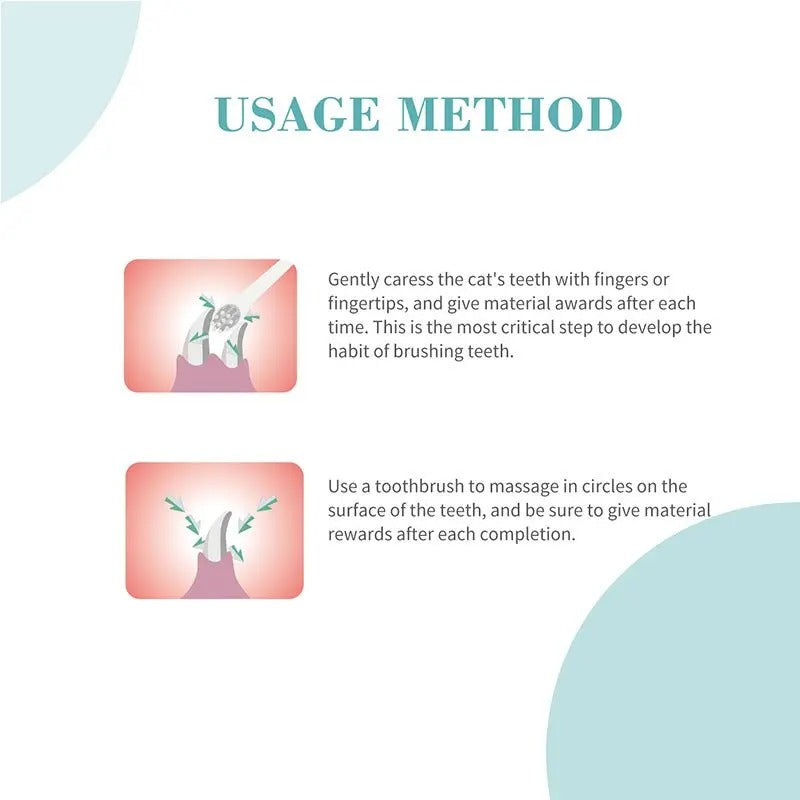 USAGE METHOD

Gently caress the cat's teeth with fingers or fingertips, and give material awards after each time. This is the most critical step to develop the habit of brushing teeth.

Use a toothbrush to massage in circles on the surface of the teeth, and be sure to give material rewards after each completion.