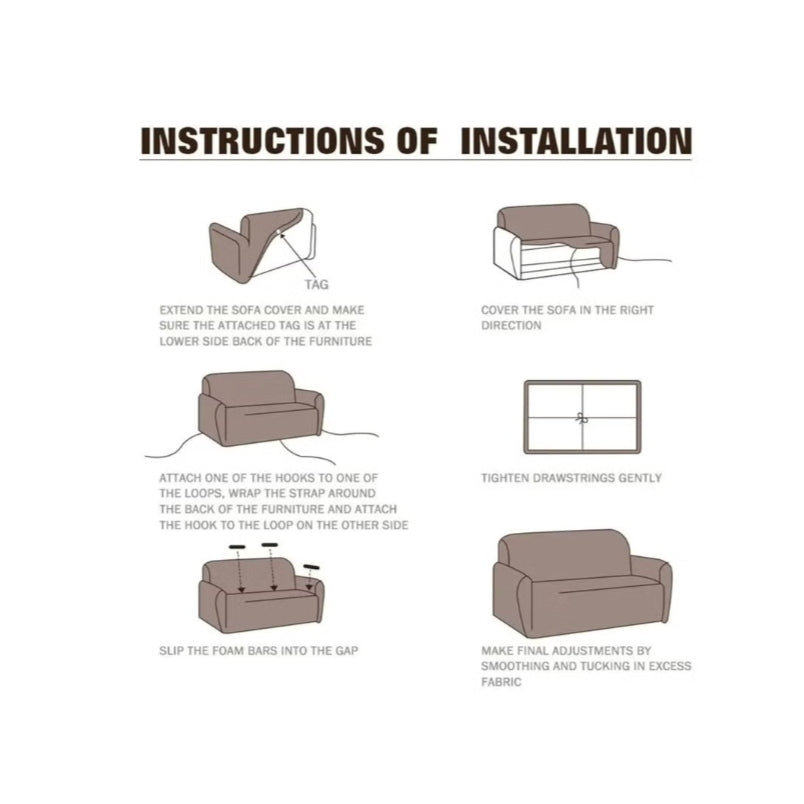 INSTRUCTIONS OF INSTALLATION

TAG

EXTEND THE SOFA COVER AND MAKE SURE THE ATTACHED TAG IS AT THE LOWER SIDE BACK OF THE FURNITURE

COVER THE SOFA IN THE RIGHT DIRECTION

ATTACH ONE OF THE HOOKS TO ONE OF THE LOOPS, WRAP THE STRAP AROUND THE BACK OF THE FURNITURE AND ATTACH THE HOOK TO THE LOOP ON THE OTHER SIDE

TIGHTEN DRAWSTRINGS GENTLY

SLIP THE FOAM BARS INTO THE GAP

MAKE FINAL ADJUSTMENTS BY SMOOTHING AND TUCKING IN EXCESS FABRIC