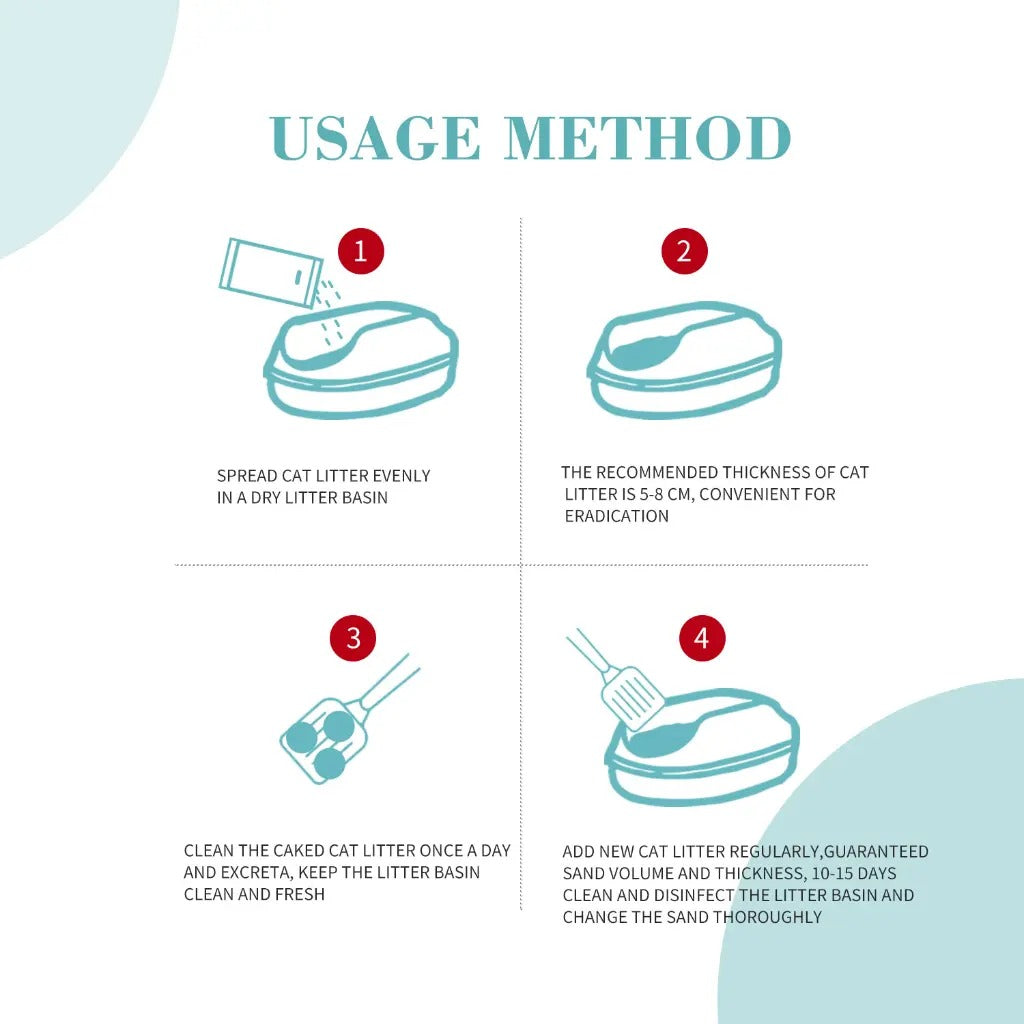 USAGE METHOD

1

SPREAD CAT LITTER EVENLY IN A DRY LITTER BASIN

2

THE RECOMMENDED THICKNESS OF CAT LITTER IS 5-8 CM, CONVENIENT FOR ERADICATION

3

CLEAN THE CAKED CAT LITTER ONCE A DAY AND EXCRETA, KEEP THE LITTER BASIN CLEAN AND FRESH

4

ADD NEW CAT LITTER REGULARLY,GUARANTEED SAND VOLUME AND THICKNESS, 10-15 DAYS CLEAN AND DISINFECT THE LITTER BASIN AND CHANGE THE SAND THOROUGHLY