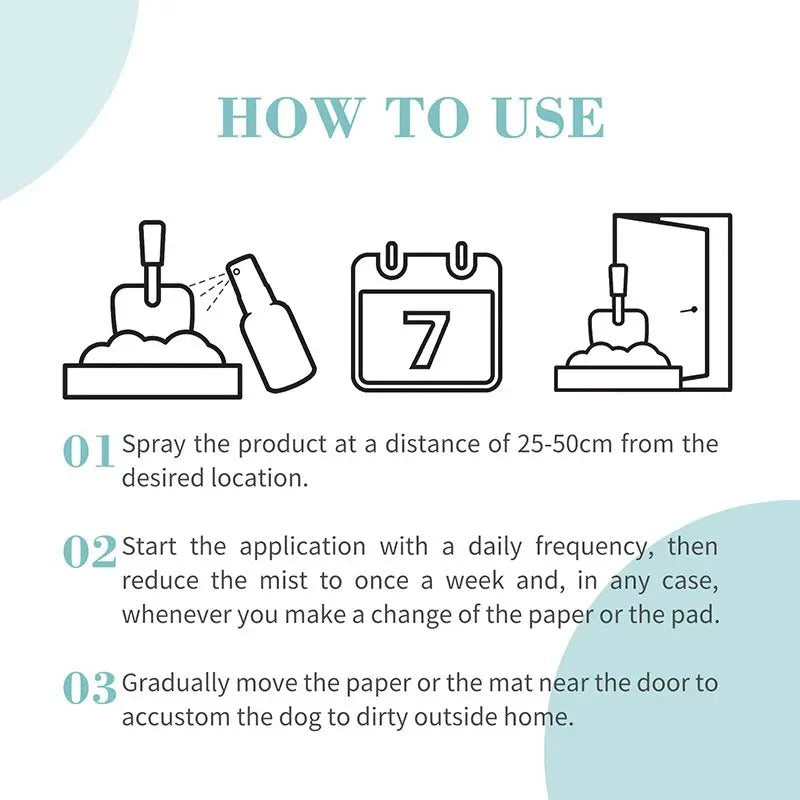 HOW TO USE

7

01 Spray the product at a distance of 25-50cm from the desired location.

02 Start the application with a daily frequency, then reduce the mist to once a week and, in any case, whenever you make a change of the paper or the pad.

03 Gradually move the paper or the mat near the door to accustom the dog to dirty outside home.