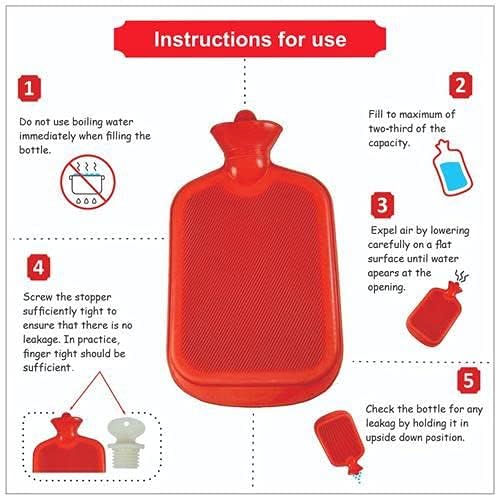 Instructions for use

1

Do not use boiling water immediately when filling the bottle.

2

Fill to maximum of two-third of the capacity.

3

Expel air by lowering carefully on a flat surface until water apears at the opening.

4

Screw the stopper sufficiently tight to ensure that there is no leakage. In practice, finger tight should be sufficient.

5

Check the bottle for any leakag by holding it in upside down position.