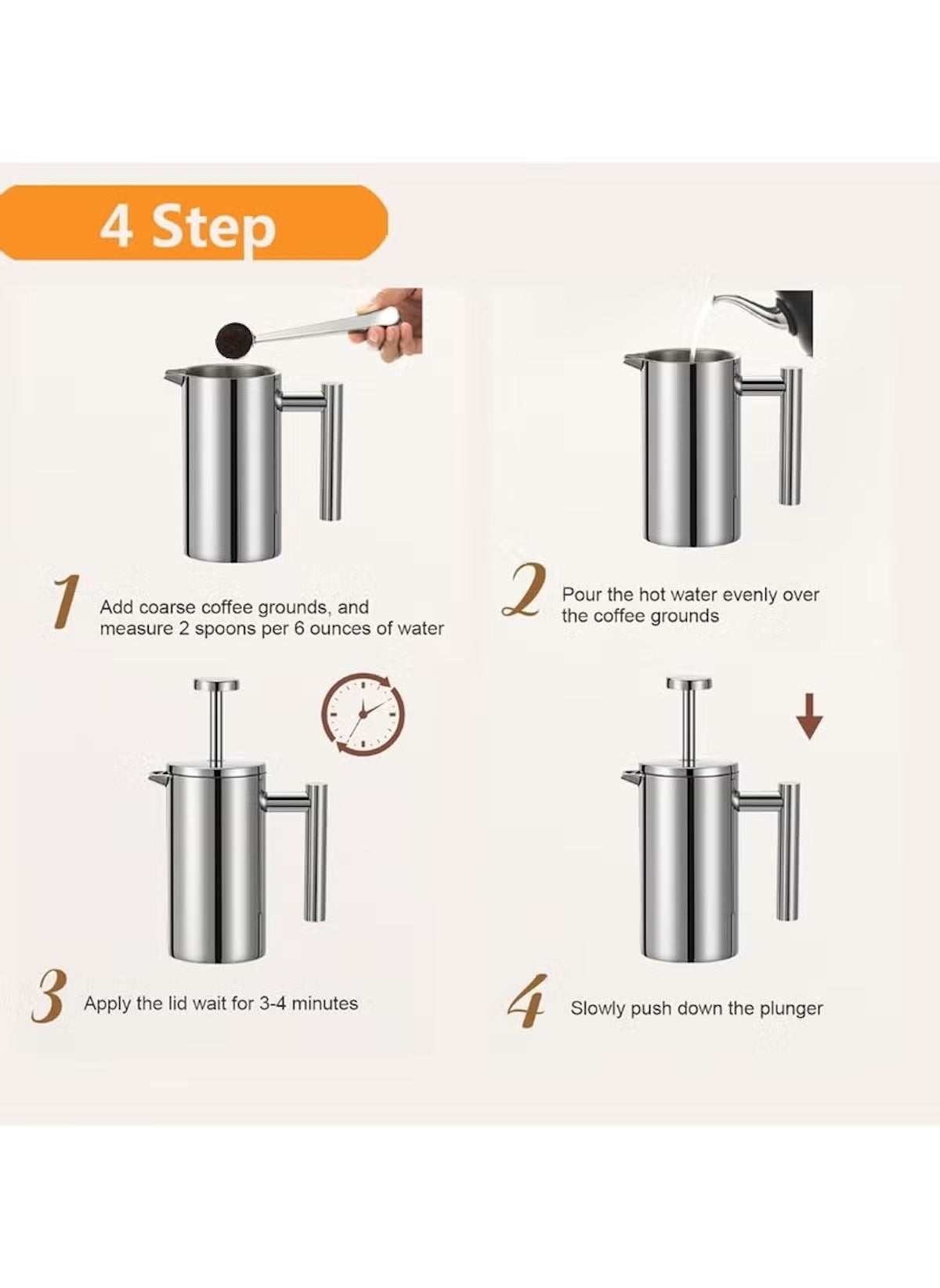 4 Step

1 Add coarse coffee grounds, and measure 2 spoons per 6 ounces of water

2 Pour the hot water evenly over the coffee grounds

3 Apply the lid wait for 3-4 minutes

4 Slowly push down the plunger