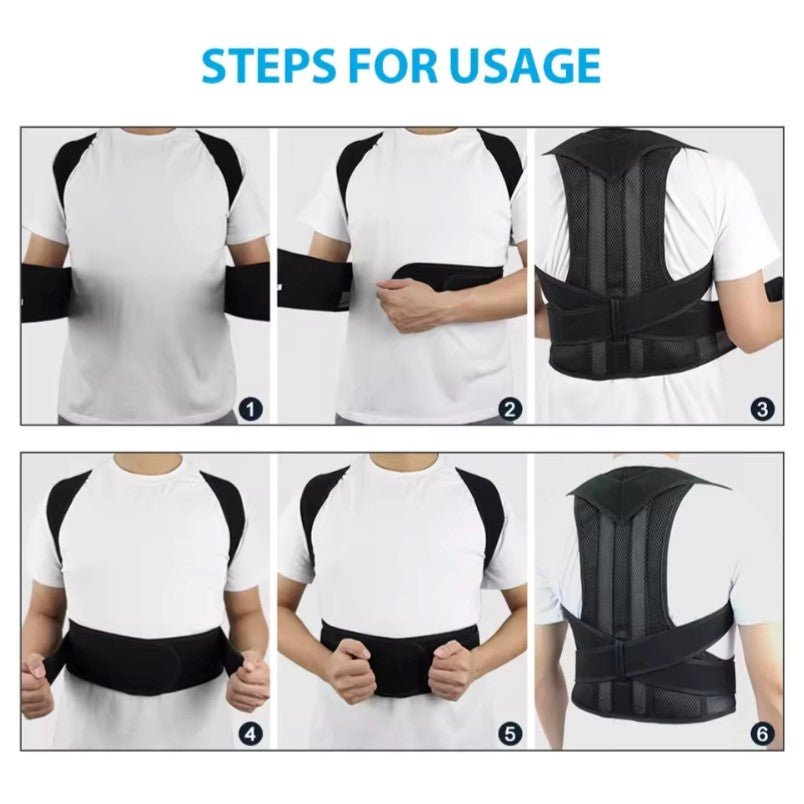 STEPS FOR USAGE

1

2

3

4

5

6