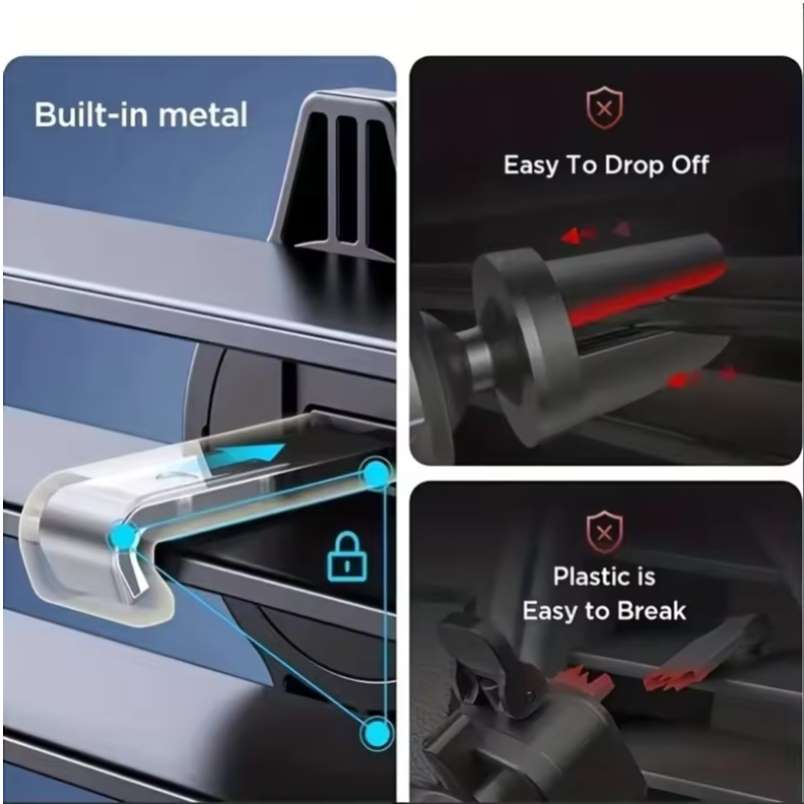 Built-in metal

Easy To Drop Off

Plastic is Easy to Break