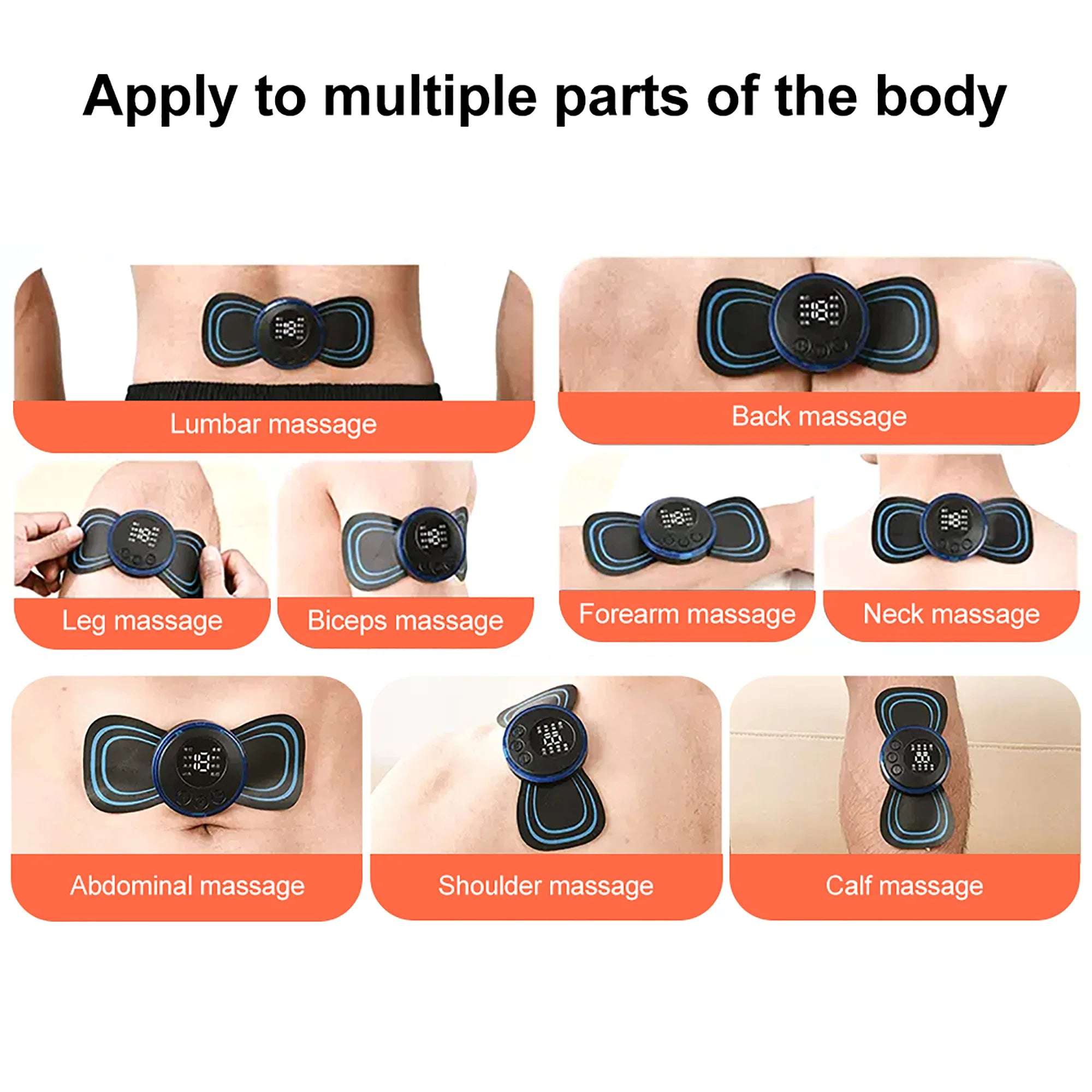 Apply to multiple parts of the body

Lumbar massage

Back massage

Leg massage

Biceps massage

Forearm massage

Neck massage

Abdominal massage

Shoulder massage

Calf massage