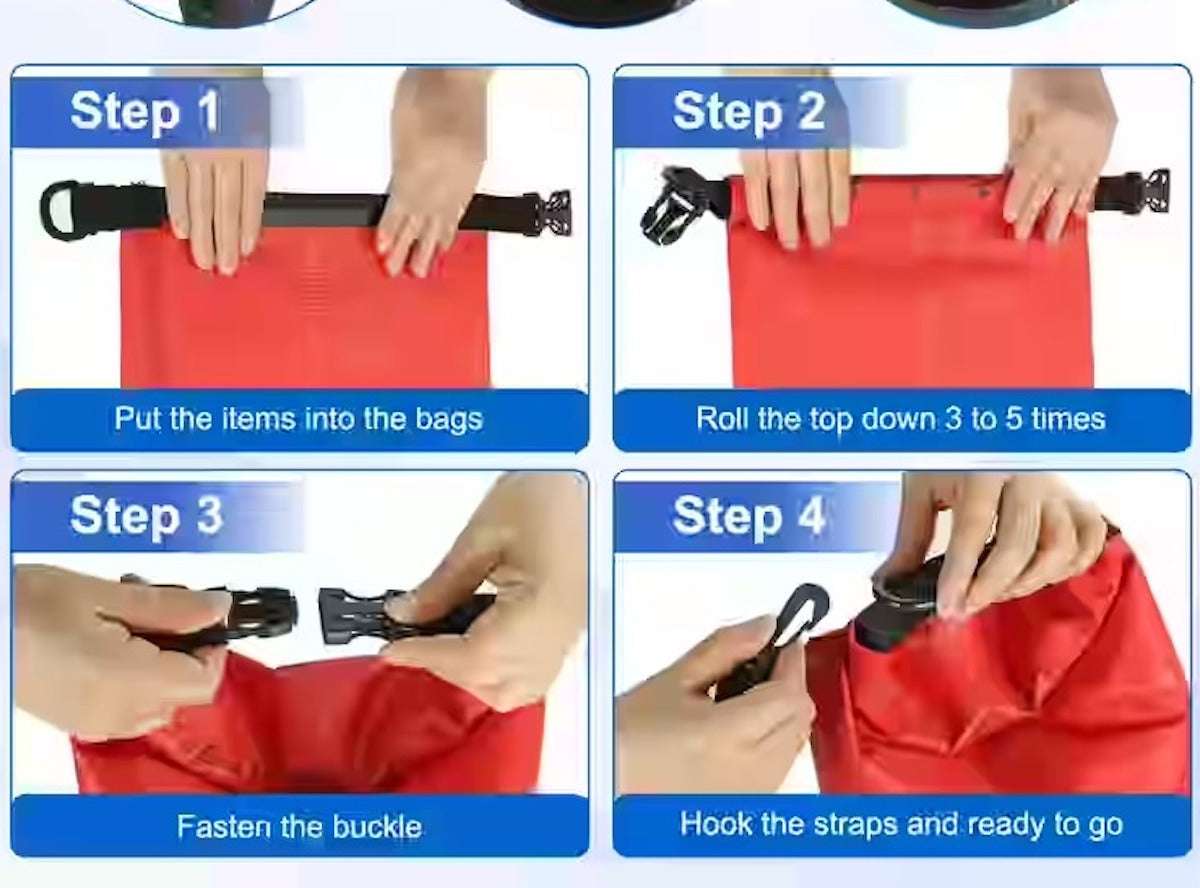 Step 1

Put the items into the bags

Step 2

Roll the top down 3 to 5 times

Step 3

Fasten the buckle

Step 4

Hook the straps and ready to go