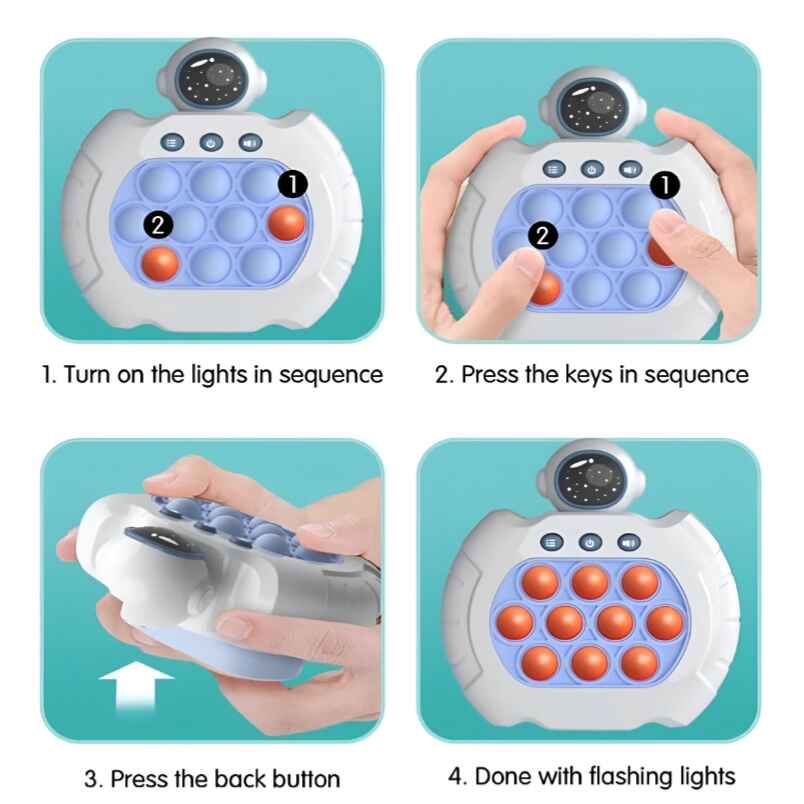 1
2
1. Turn on the lights in sequence

1
2
2. Press the keys in sequence

3. Press the back button

4. Done with flashing lights