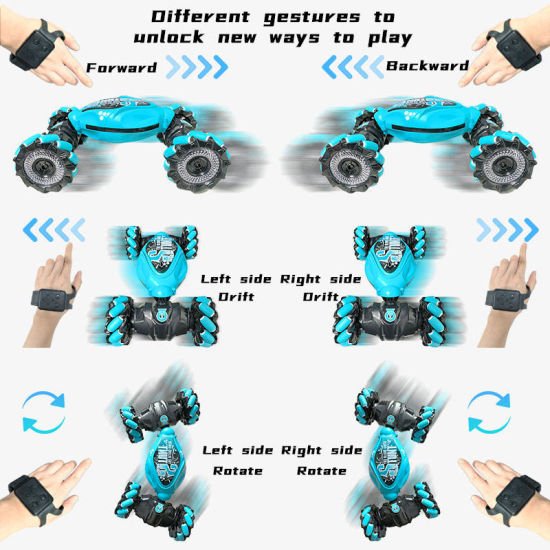 Different gestures to unlock new ways to play

Forward

Backward

Left side Drift

Right side Drift

Left side Rotate

Right side Rotate