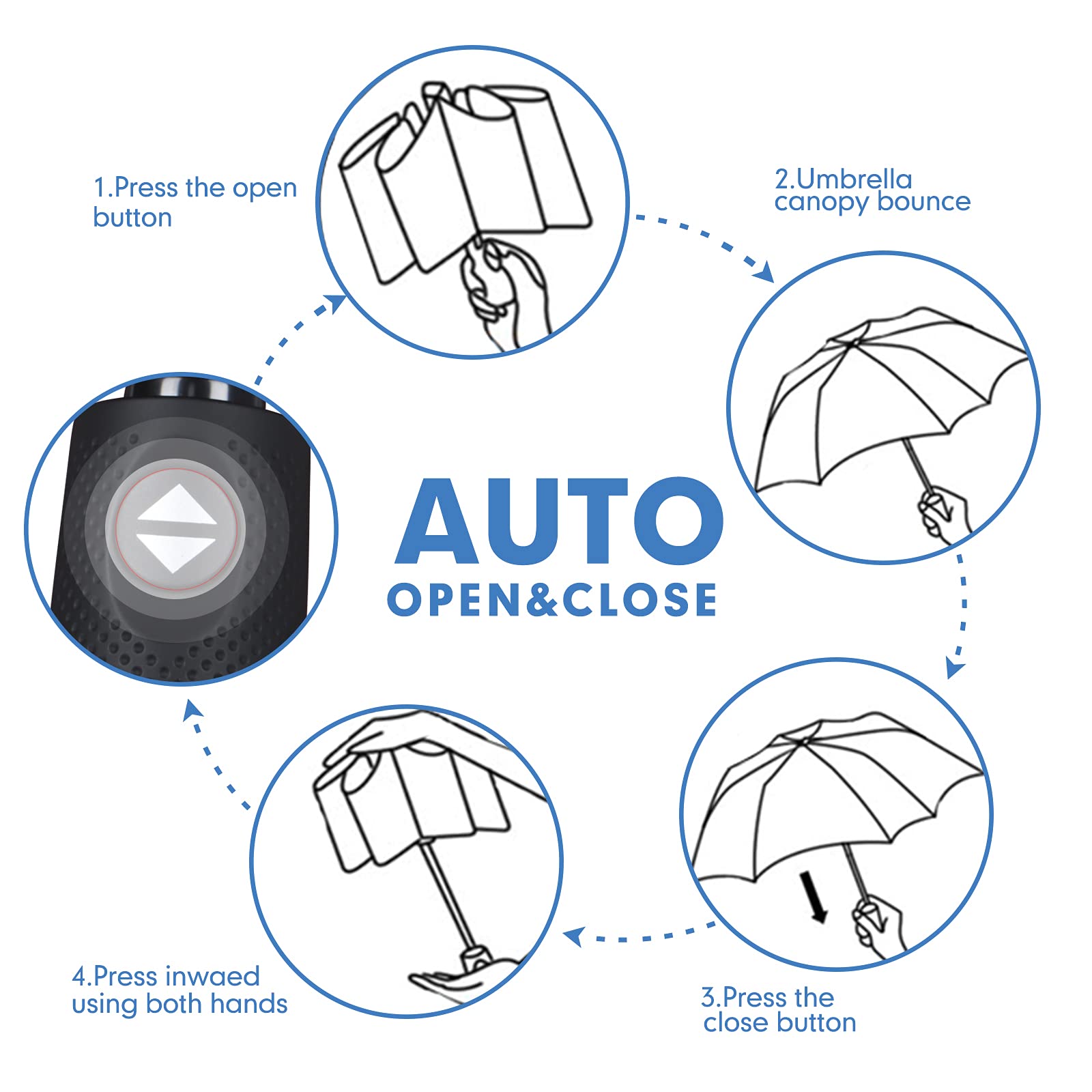 1.Press the open button

2.Umbrella canopy bounce

AUTO
OPEN&CLOSE

4.Press inwaed using both hands

3.Press the close button