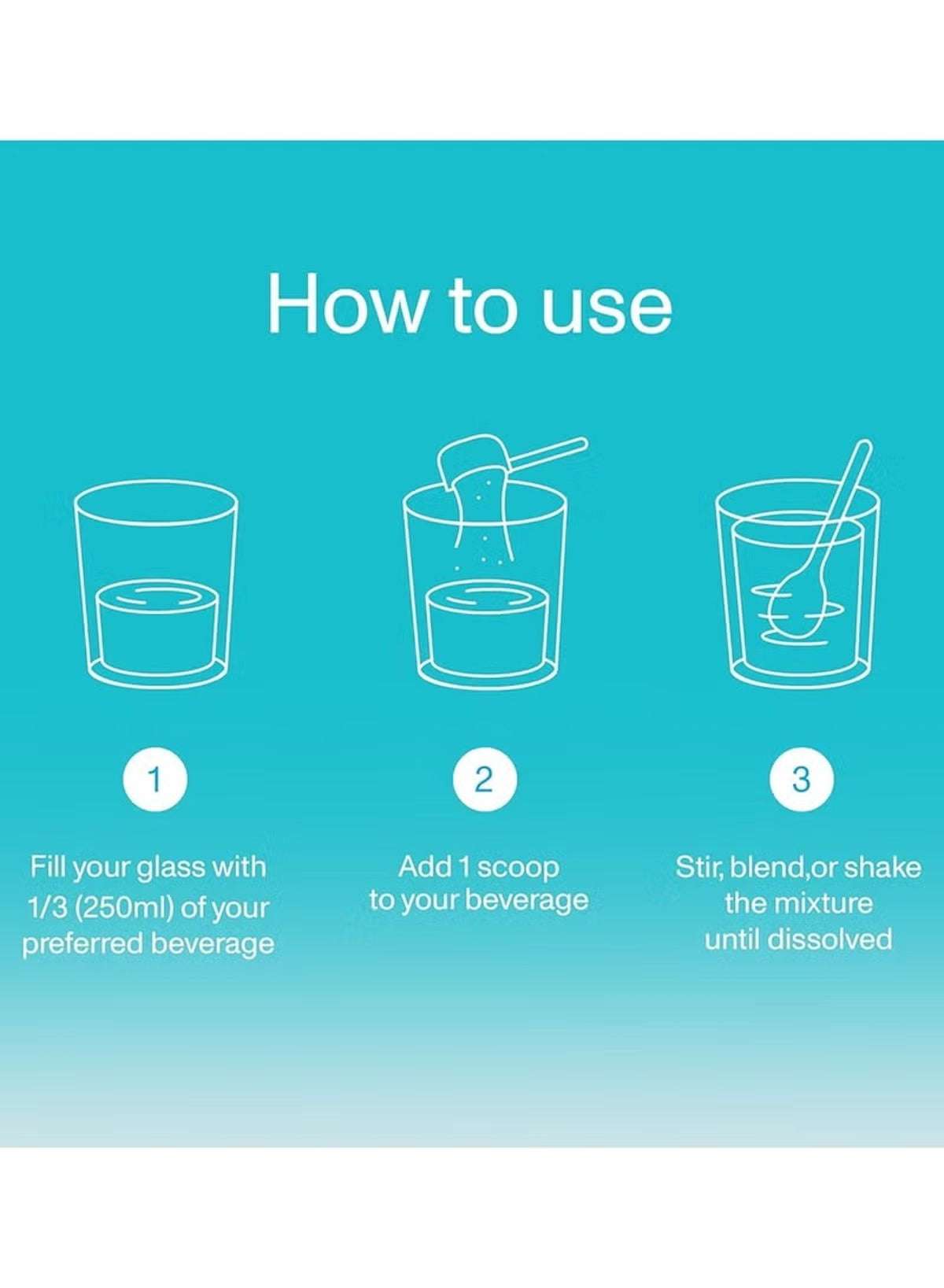 How to use

1

Fill your glass with 1/3 (250ml) of your preferred beverage

2

Add 1 scoop to your beverage

3

Stir, blend,or shake the mixture until dissolved