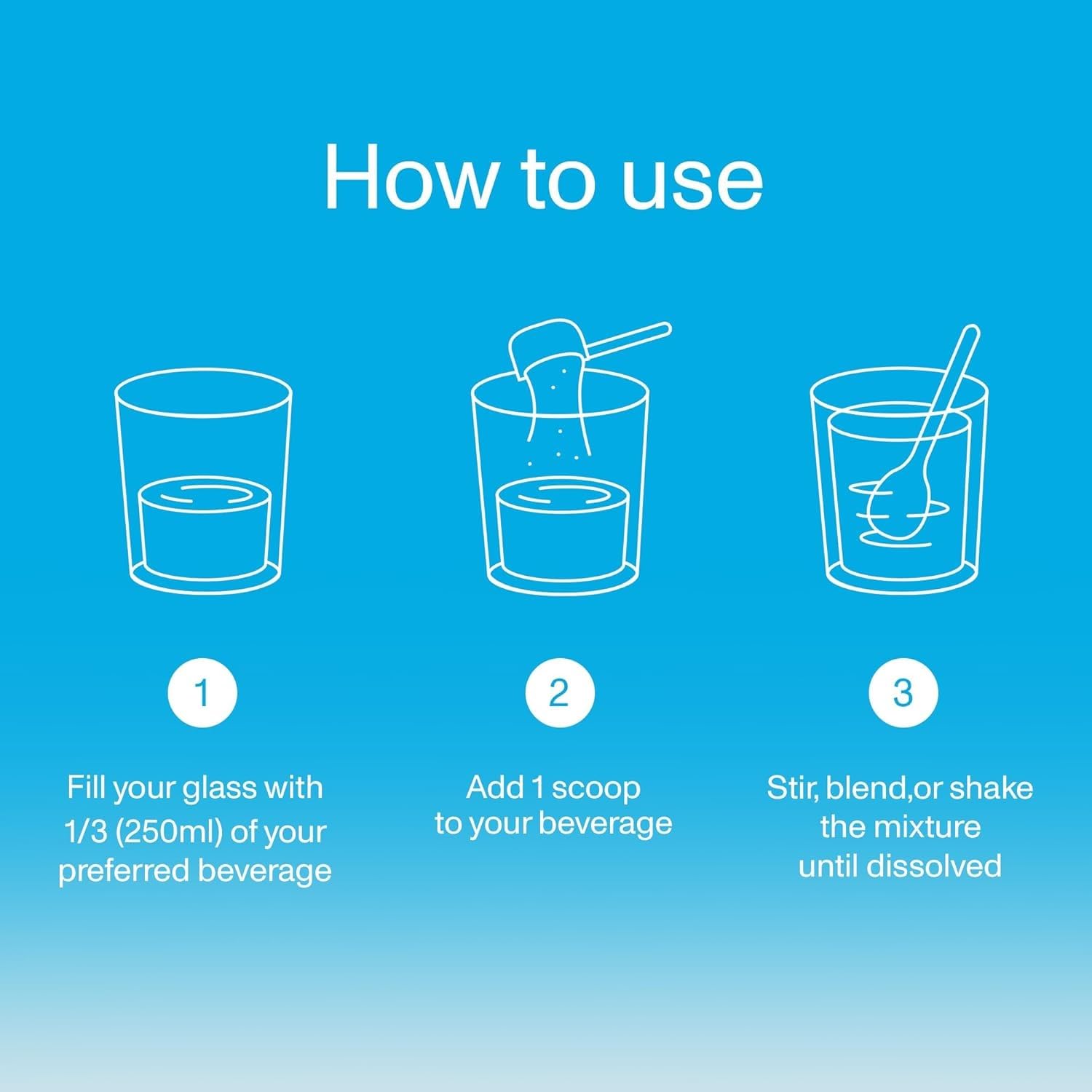 How to use

1

Fill your glass with 1/3 (250ml) of your preferred beverage

2

Add 1 scoop to your beverage

3

Stir, blend,or shake the mixture until dissolved