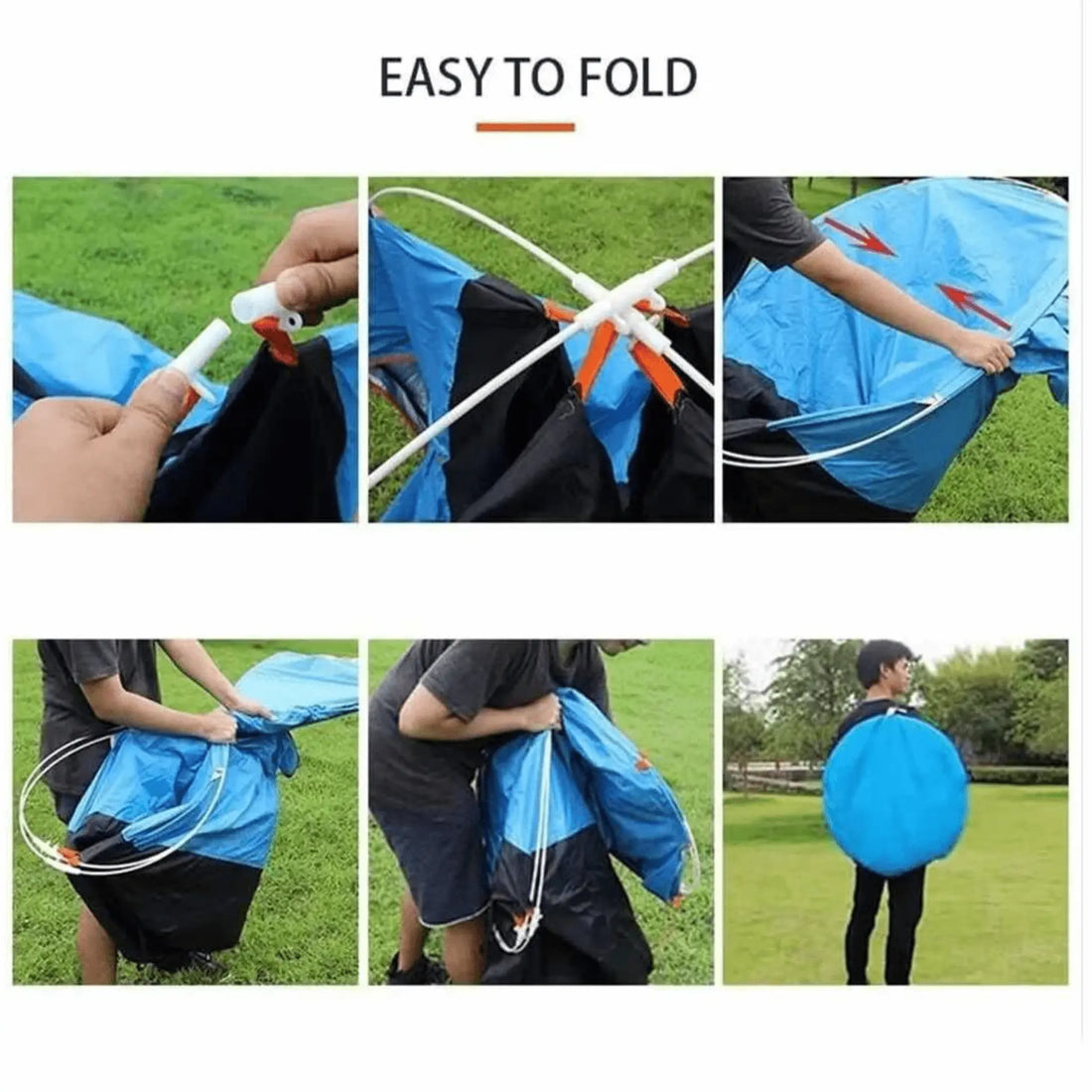 EASY TO FOLD