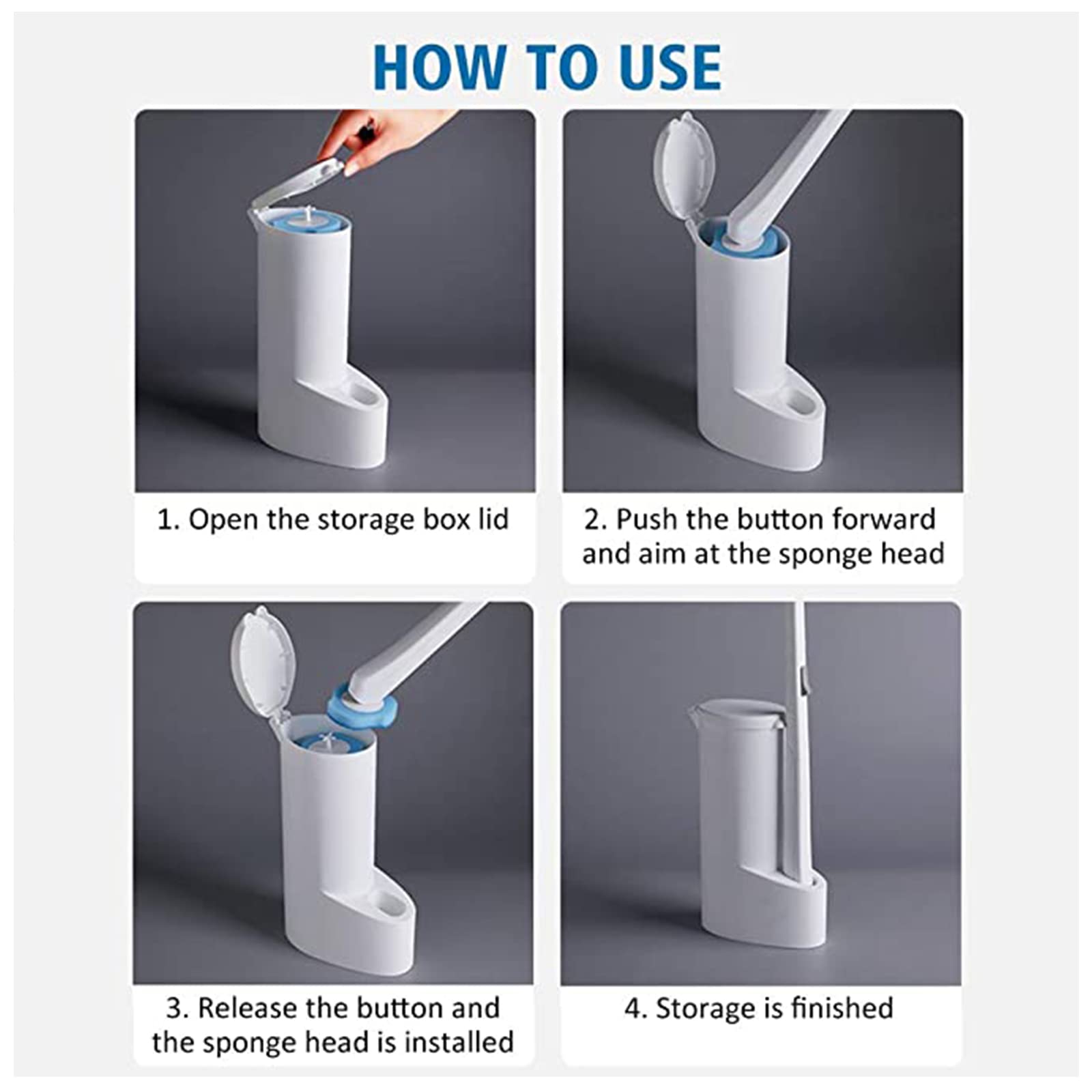 HOW TO USE

1. Open the storage box lid

2. Push the button forward and aim at the sponge head

3. Release the button and the sponge head is installed

4. Storage is finished