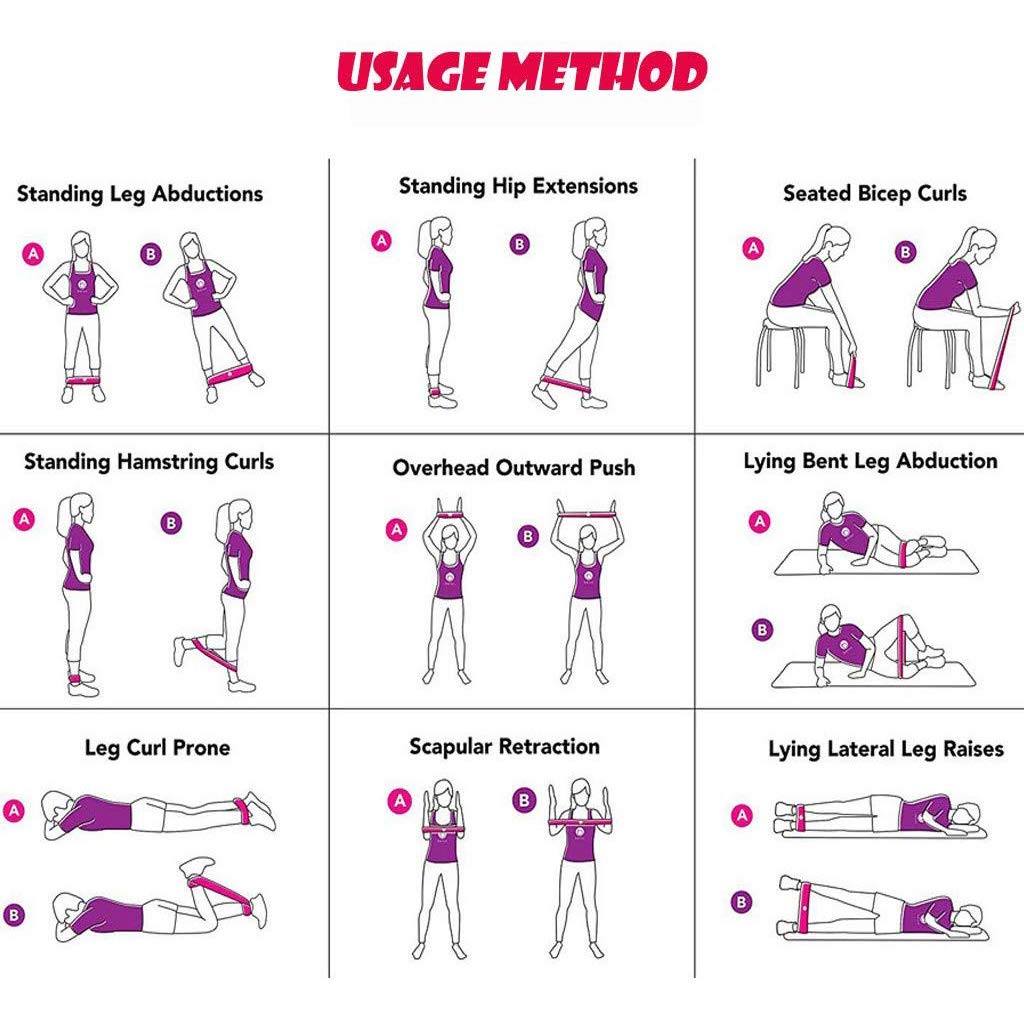 USAGE METHOD

Standing Leg Abductions

A B

Standing Hip Extensions

A B

Seated Bicep Curls

A B

Standing Hamstring Curls

A B

Overhead Outward Push

A B

Lying Bent Leg Abduction

A

B

Leg Curl Prone

A

B

Scapular Retraction

A B

Lying Lateral Leg Raises

A

B