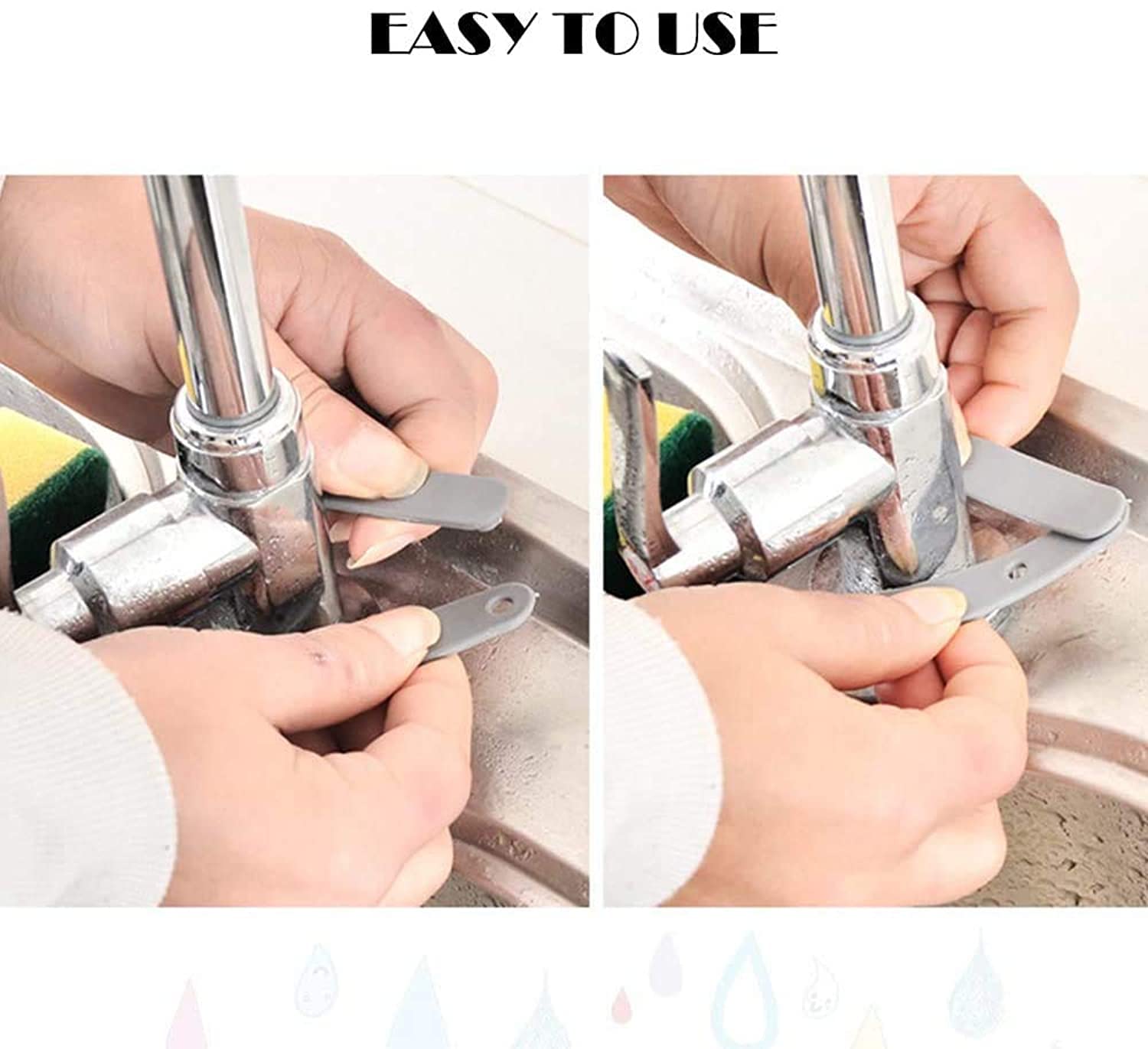 EASY TO USE