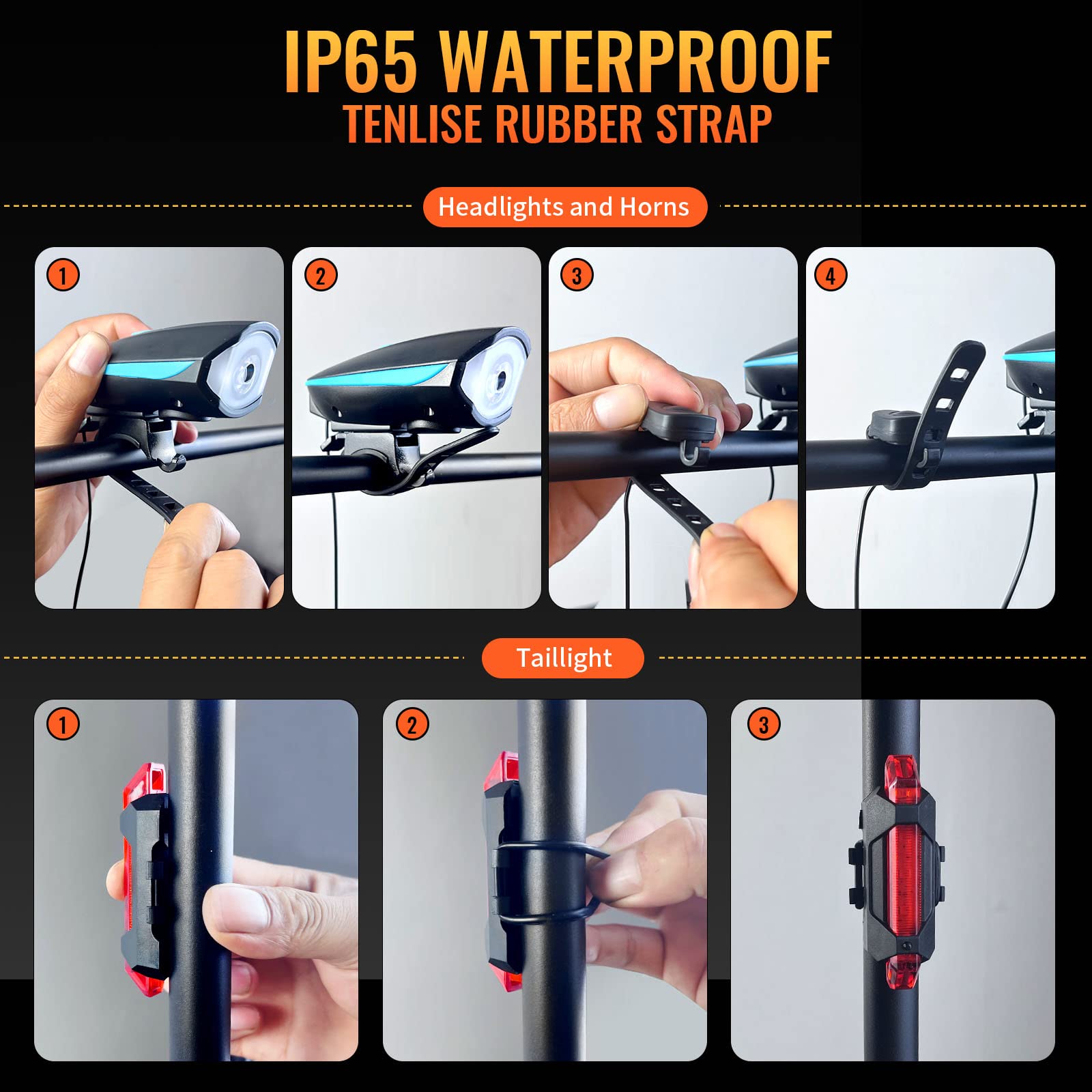 IP65 WATERPROOF
TENLISE RUBBER STRAP

Headlights and Horns

1

2

3

4

Taillight

1

2

3