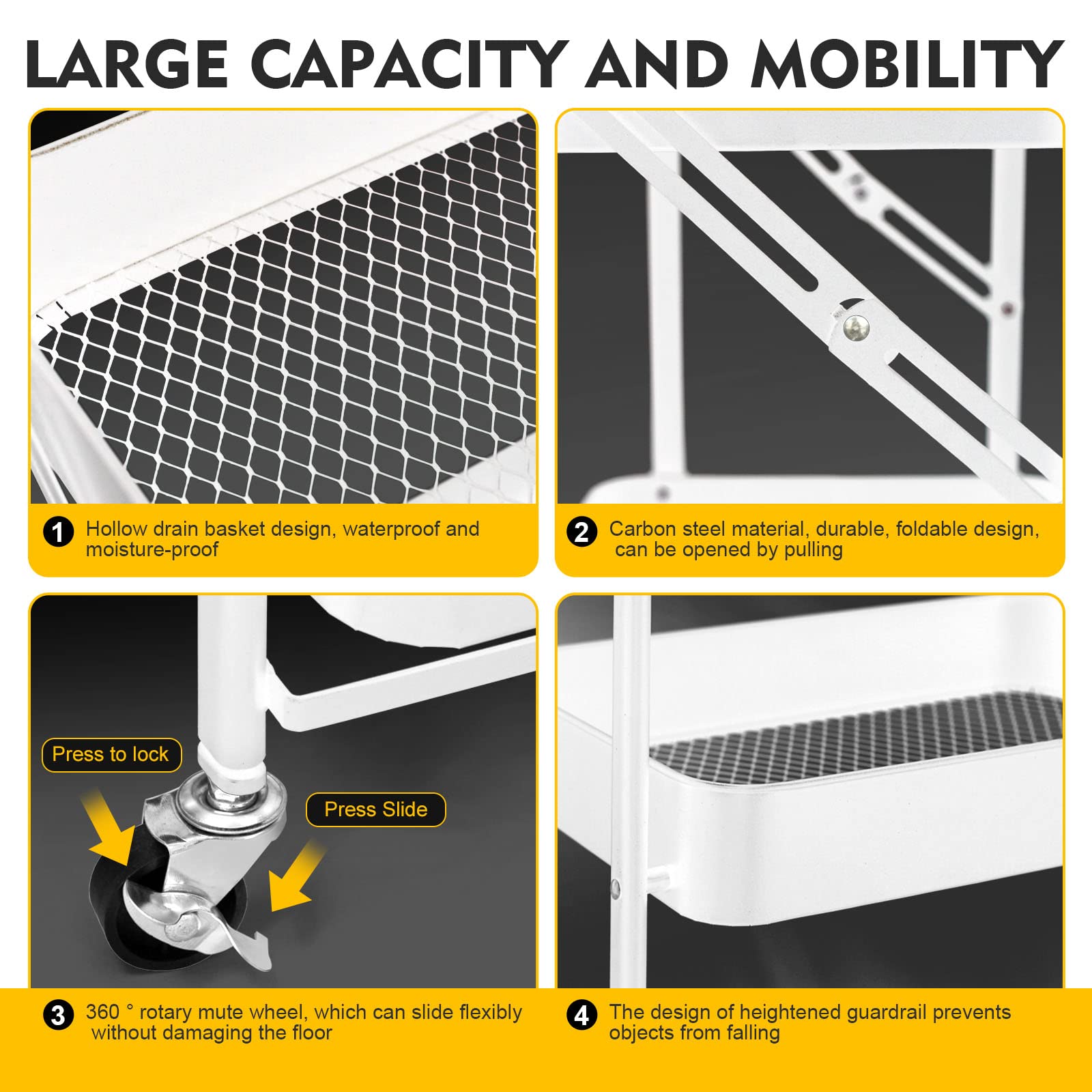 LARGE CAPACITY AND MOBILITY

1 Hollow drain basket design, waterproof and moisture-proof

2 Carbon steel material, durable, foldable design, can be opened by pulling

Press to lock

Press Slide

3 360 ° rotary mute wheel, which can slide flexibly without damaging the floor

4 The design of heightened guardrail prevents objects from falling