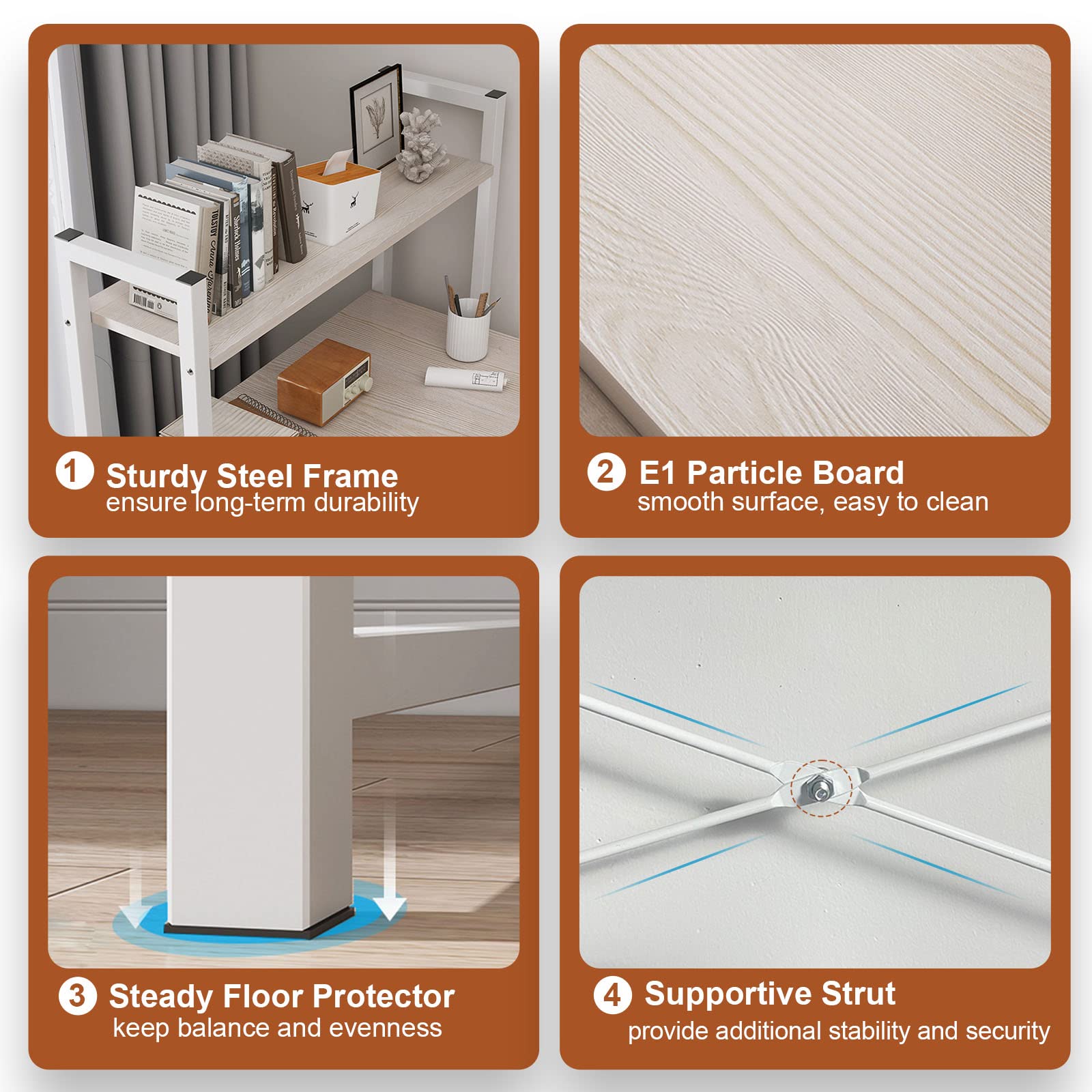 1 Sturdy Steel Frame
ensure long-term durability

2 E1 Particle Board
smooth surface, easy to clean

3 Steady Floor Protector
keep balance and evenness

4 Supportive Strut
provide additional stability and security