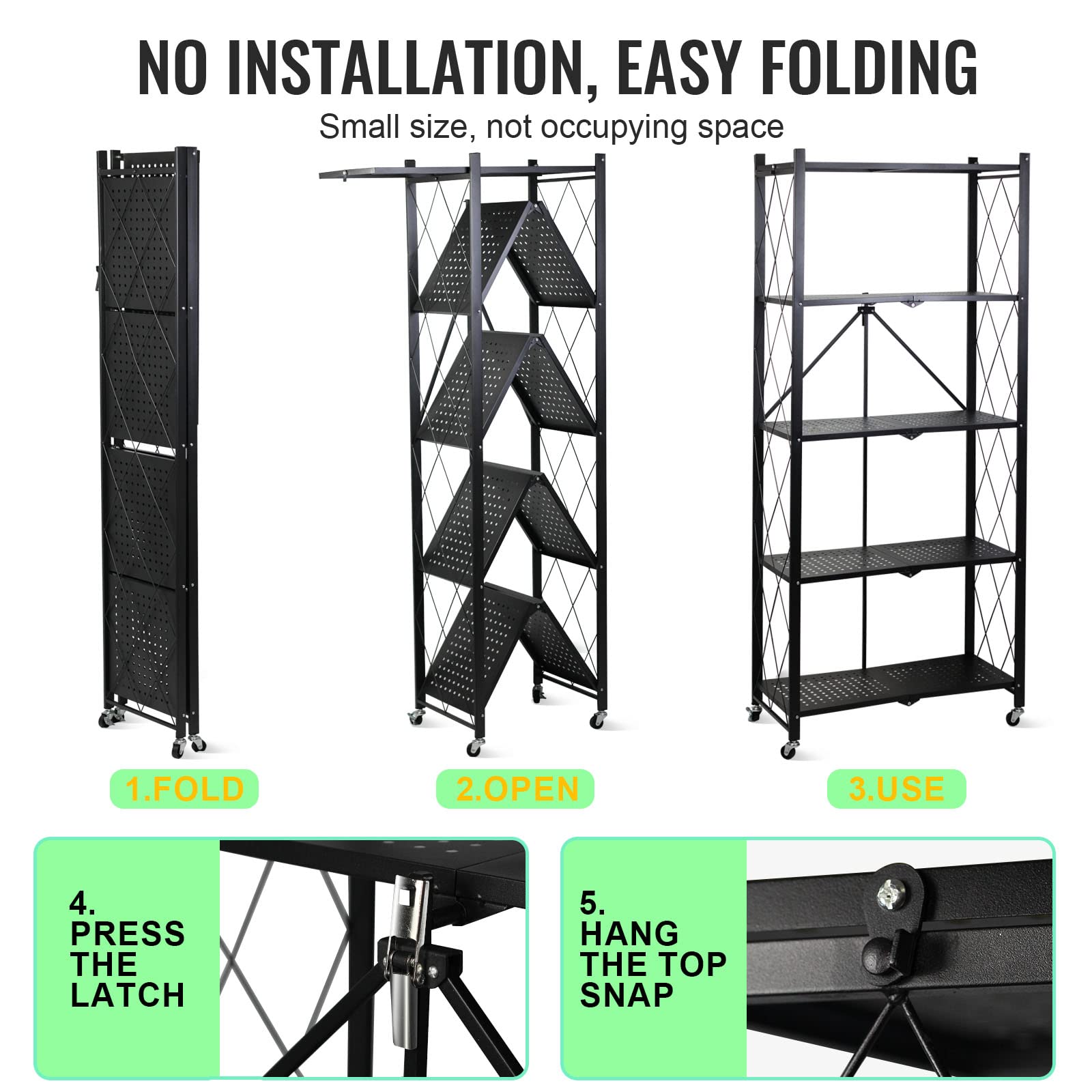 NO INSTALLATION, EASY FOLDING

Small size, not occupying space

1.FOLD

2.OPEN

3.USE

4. PRESS THE LATCH

5. HANG THE TOP SNAP