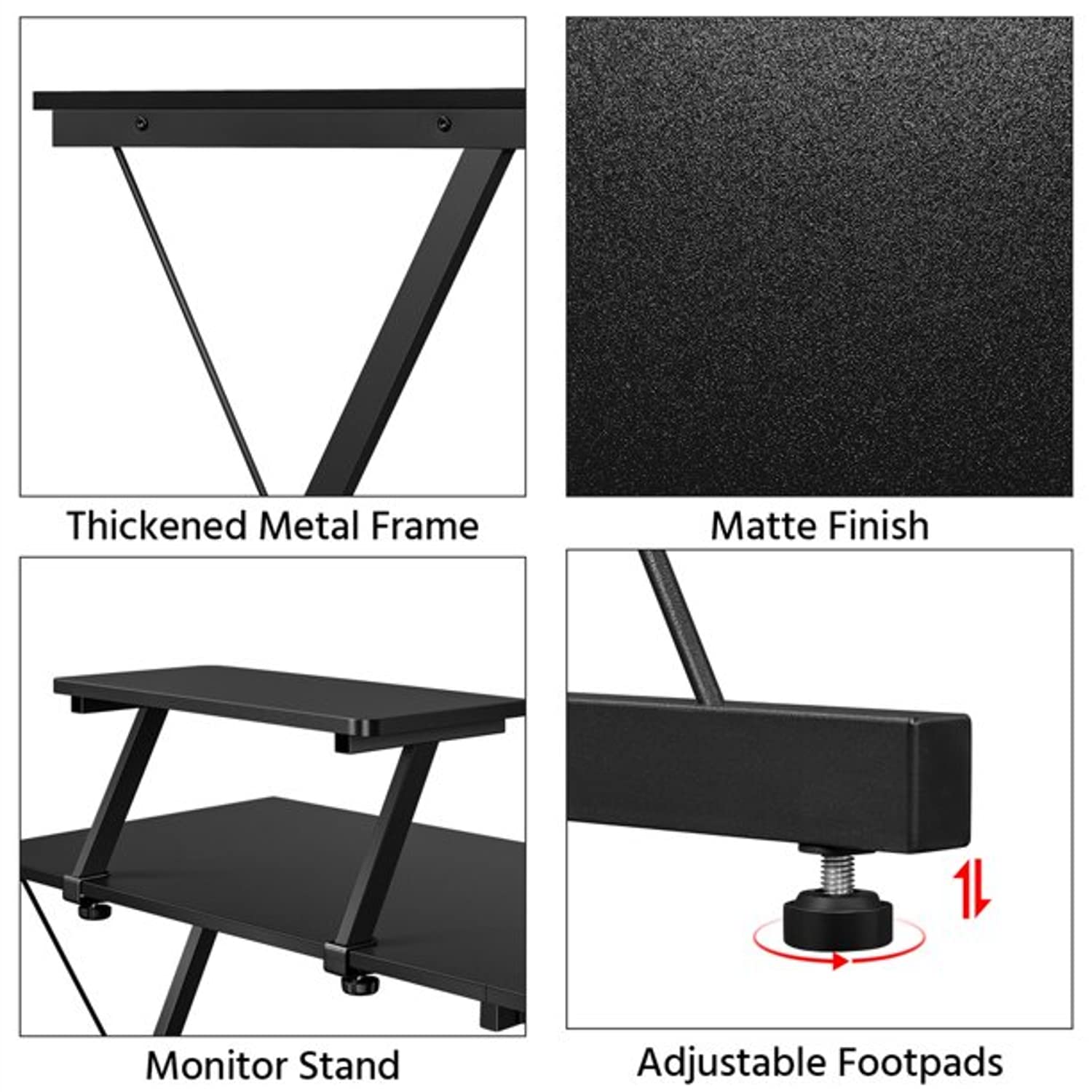 Thickened Metal Frame

Matte Finish

Monitor Stand

Adjustable Footpads