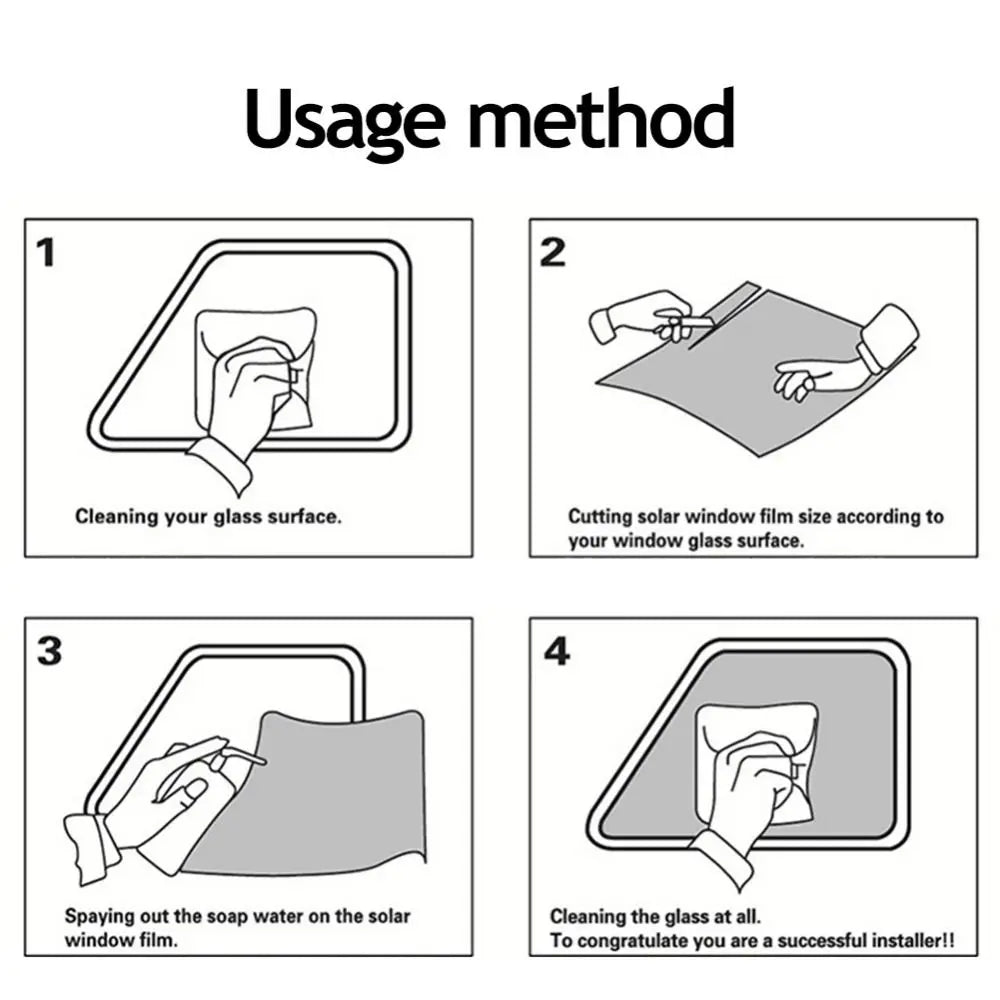 Usage method

1

Cleaning your glass surface.

2

Cutting solar window film size according to your window glass surface.

3

Spaying out the soap water on the solar window film.

4

Cleaning the glass at all.
To congratulate you are a successful installer!!