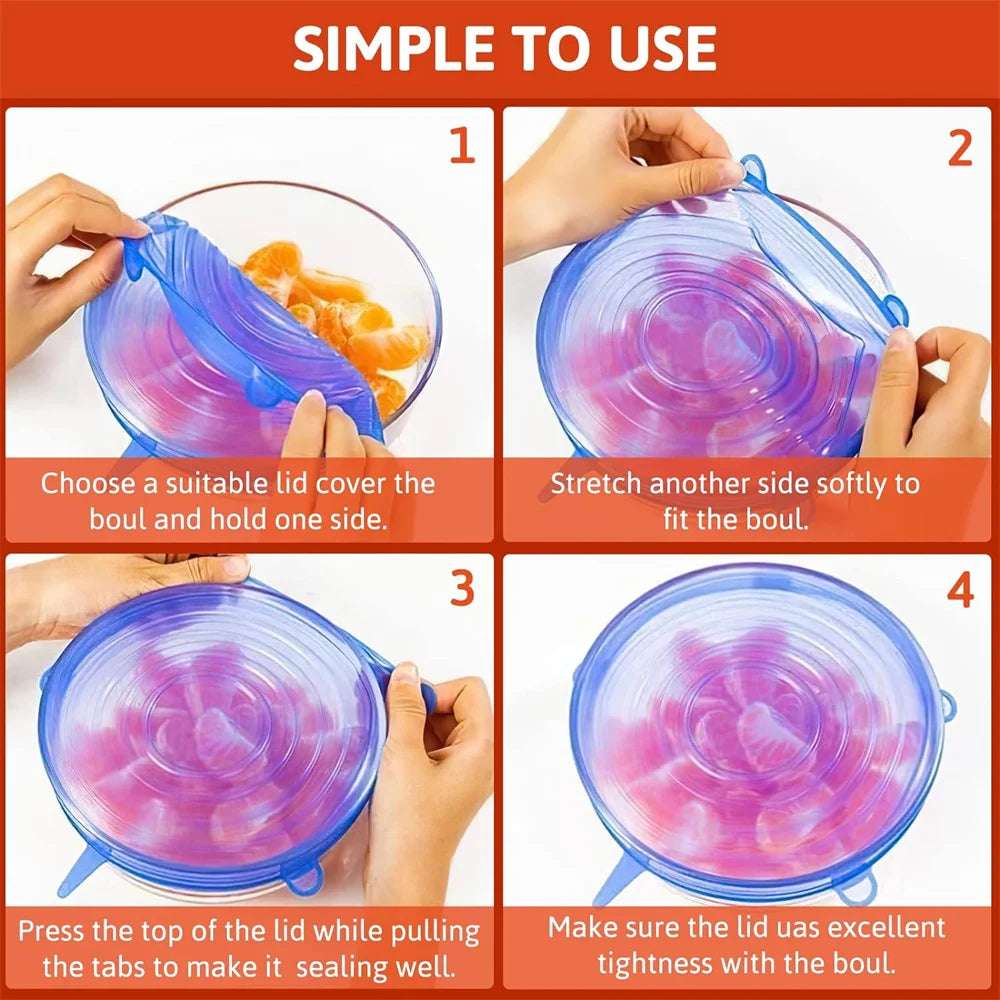 SIMPLE TO USE

1

Choose a suitable lid cover the boul and hold one side.

2

Stretch another side softly to fit the boul.

3

Press the top of the lid while pulling the tabs to make it sealing well.

4

Make sure the lid uas excellent tightness with the boul.