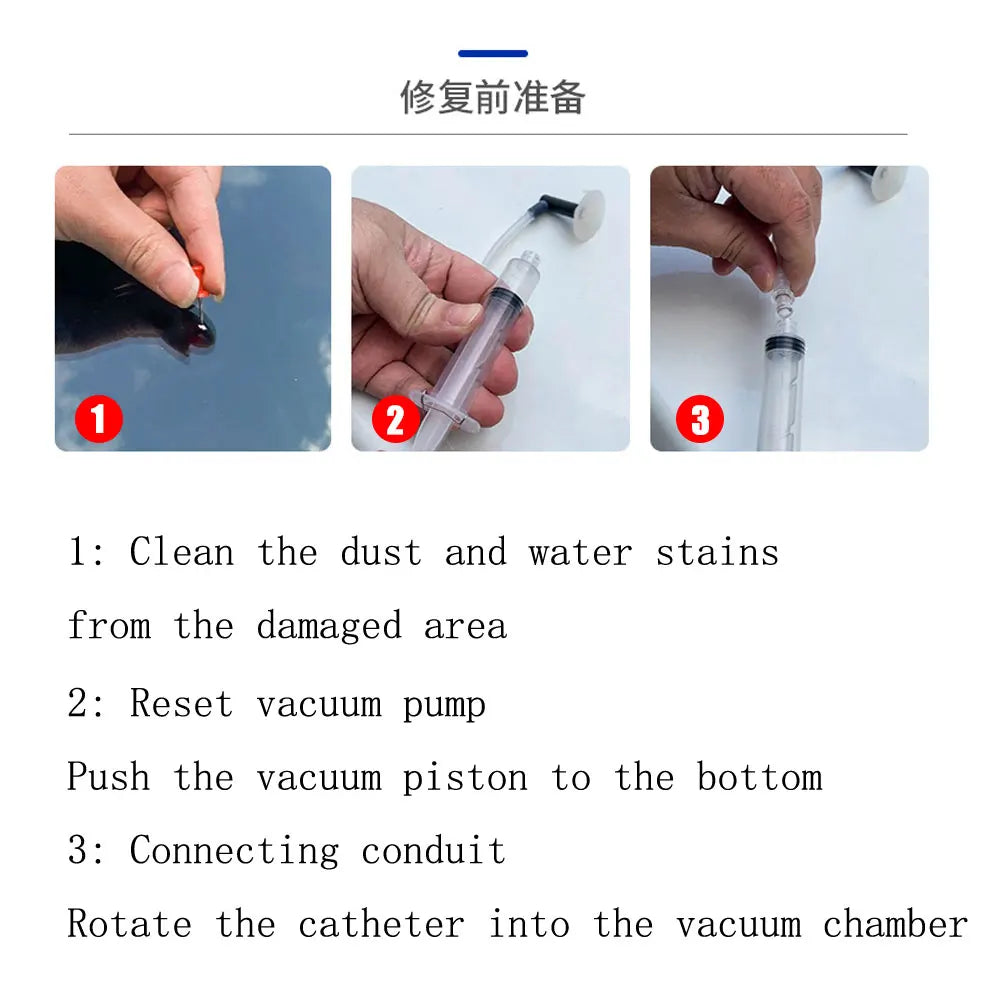 修复前准备

1

2

3

1: Clean the dust and water stains from the damaged area

2: Reset vacuum pump

Push the vacuum piston to the bottom

3: Connecting conduit

Rotate the catheter into the vacuum chamber