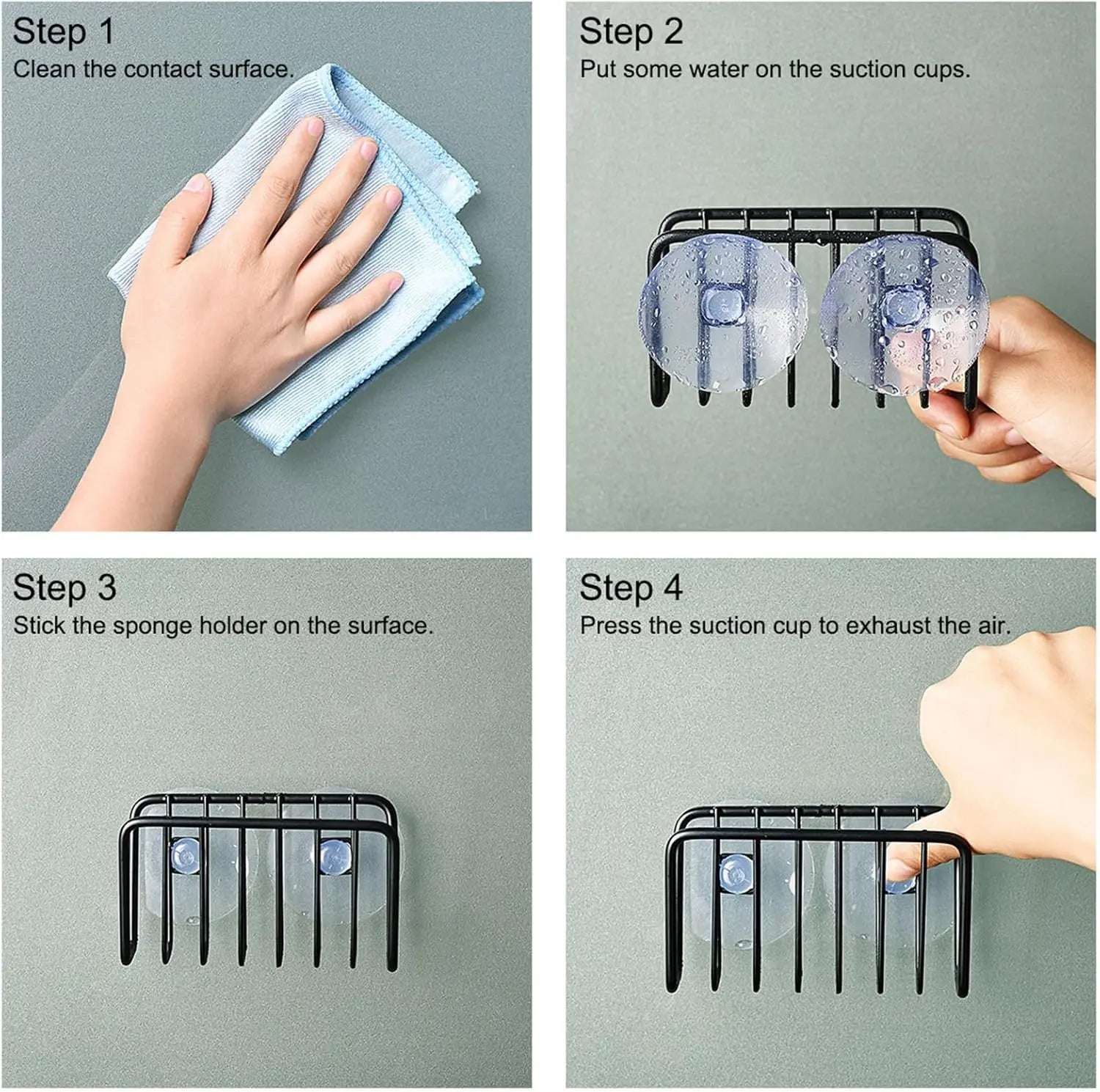 Step 1
Clean the contact surface.

Step 2
Put some water on the suction cups.

Step 3
Stick the sponge holder on the surface.

Step 4
Press the suction cup to exhaust the air.