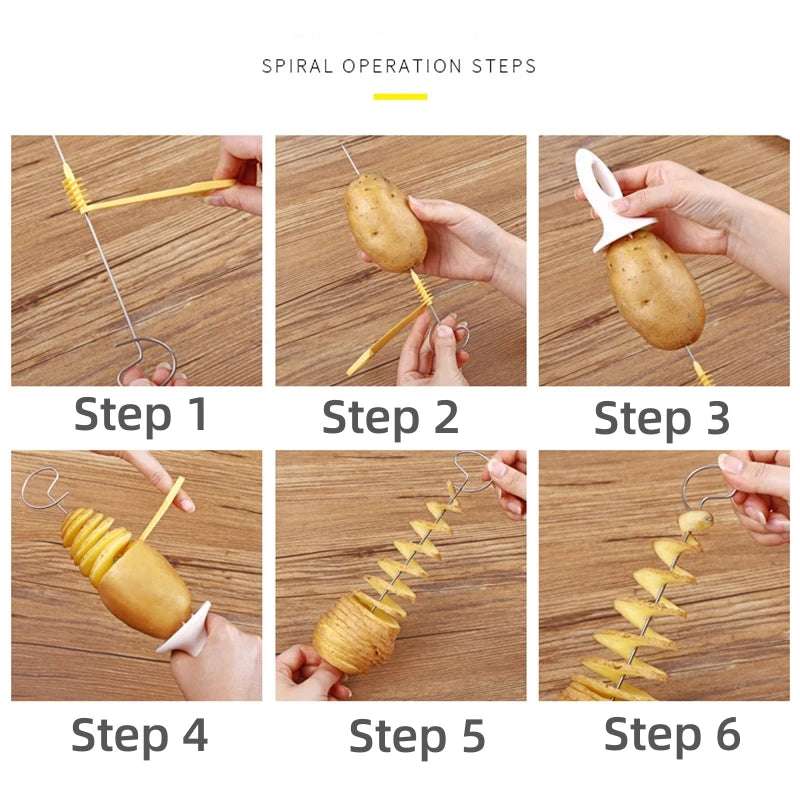 SPIRAL OPERATION STEPS

Step 1

Step 2

Step 3

Step 4

Step 5

Step 6