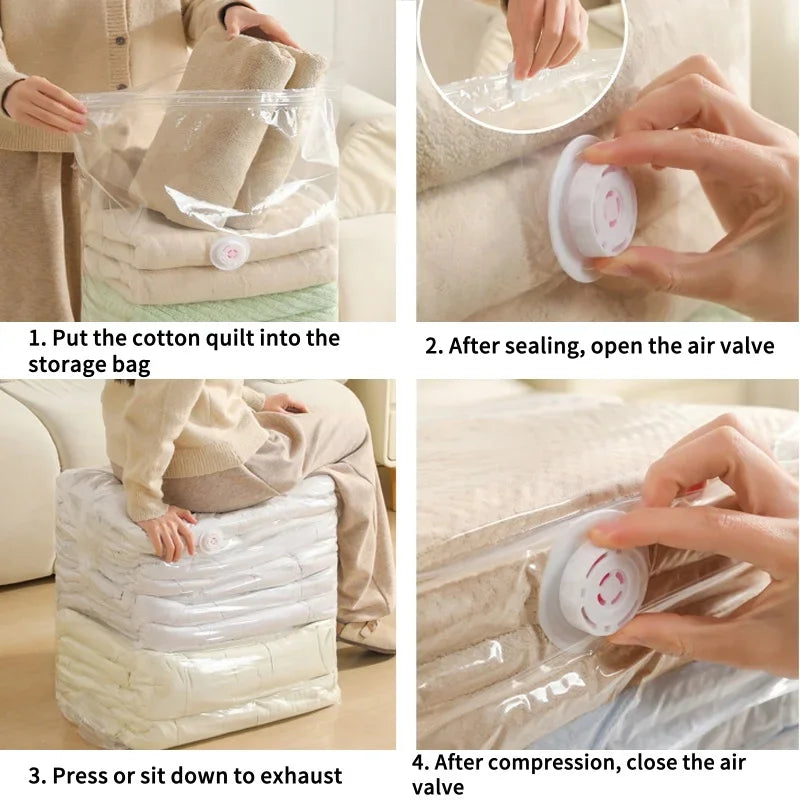 1. Put the cotton quilt into the storage bag

2. After sealing, open the air valve

3. Press or sit down to exhaust

4. After compression, close the air valve