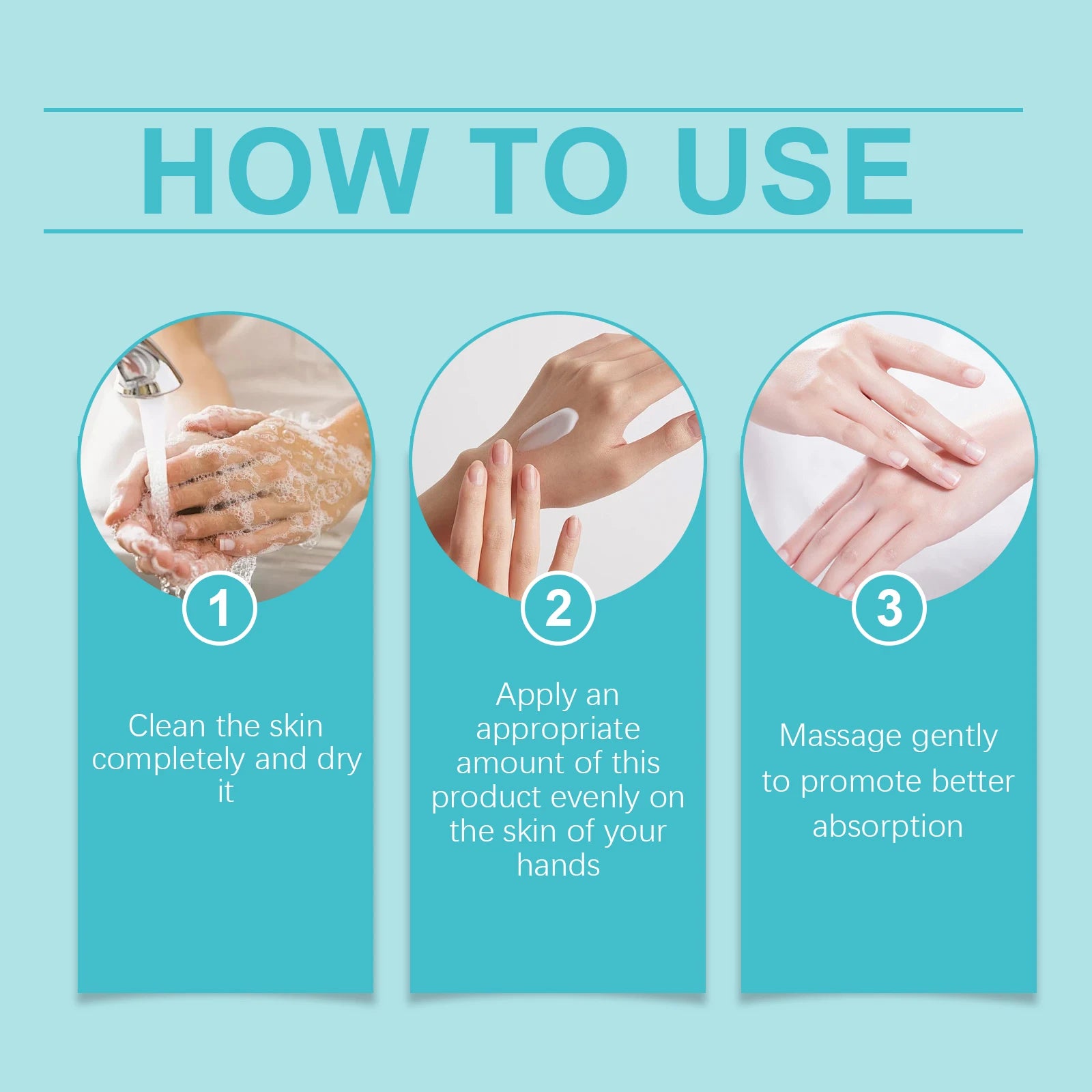 HOW TO USE

1

Clean the skin completely and dry it

2

Apply an appropriate amount of this product evenly on the skin of your hands

3

Massage gently to promote better absorption