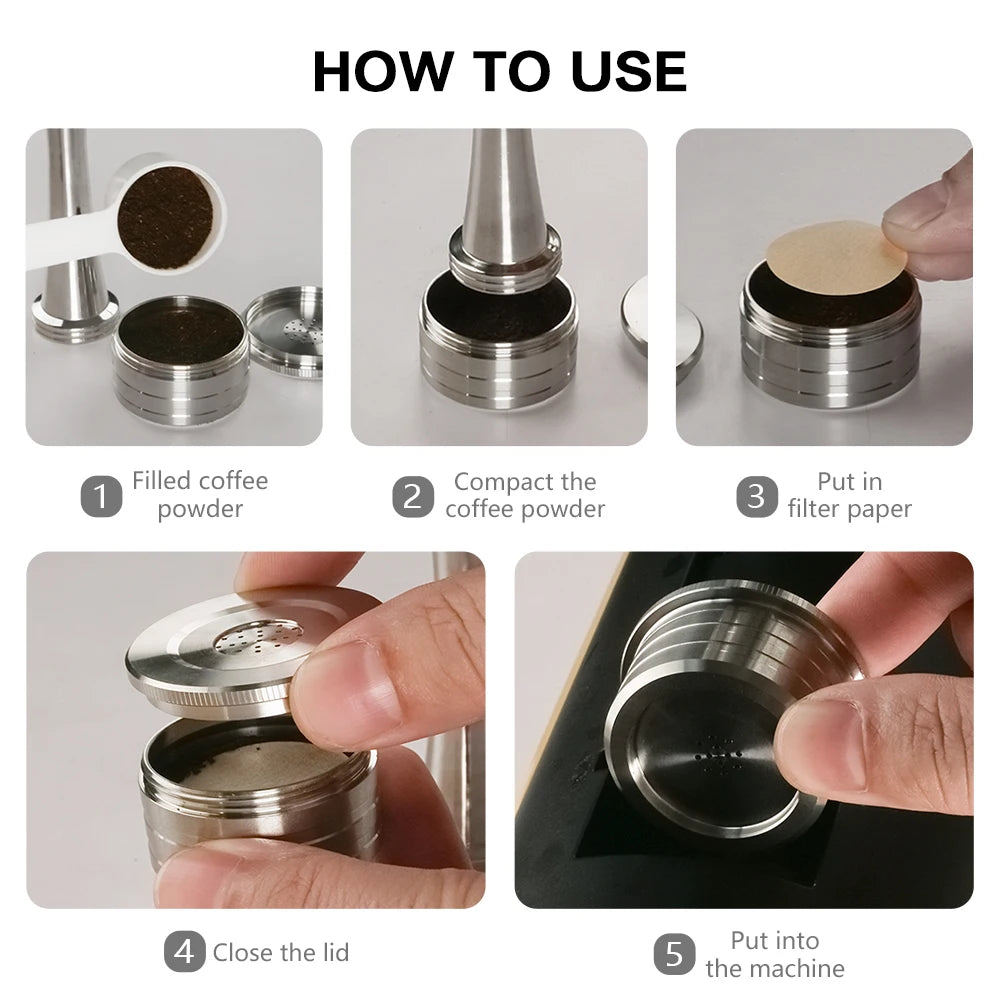 HOW TO USE

1 Filled coffee powder

2 Compact the coffee powder

3 Put in filter paper

4 Close the lid

5 Put into the machine