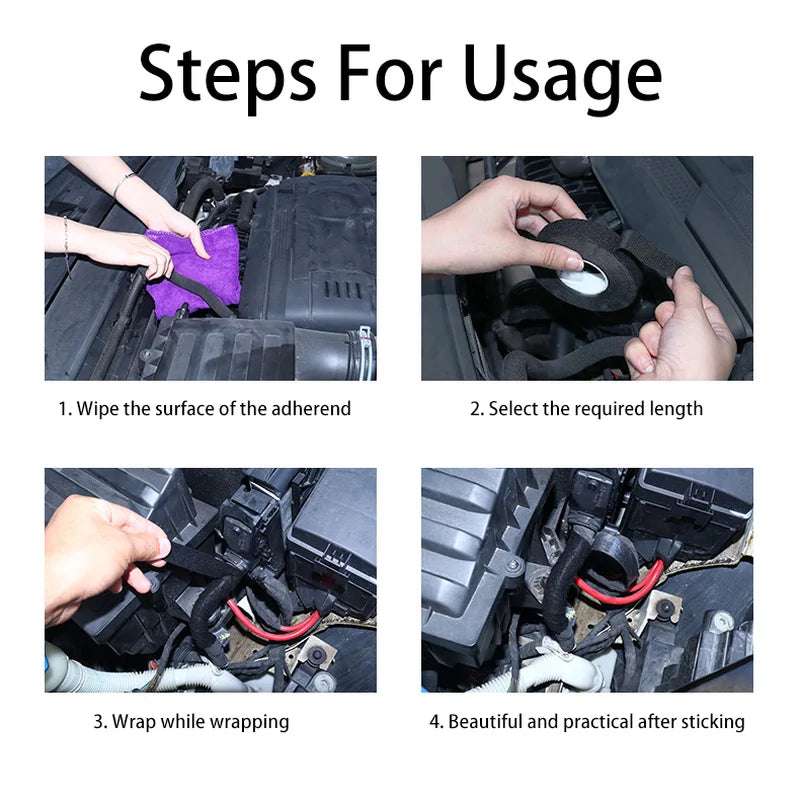 Steps For Usage

1. Wipe the surface of the adherend

2. Select the required length

3. Wrap while wrapping

4. Beautiful and practical after sticking