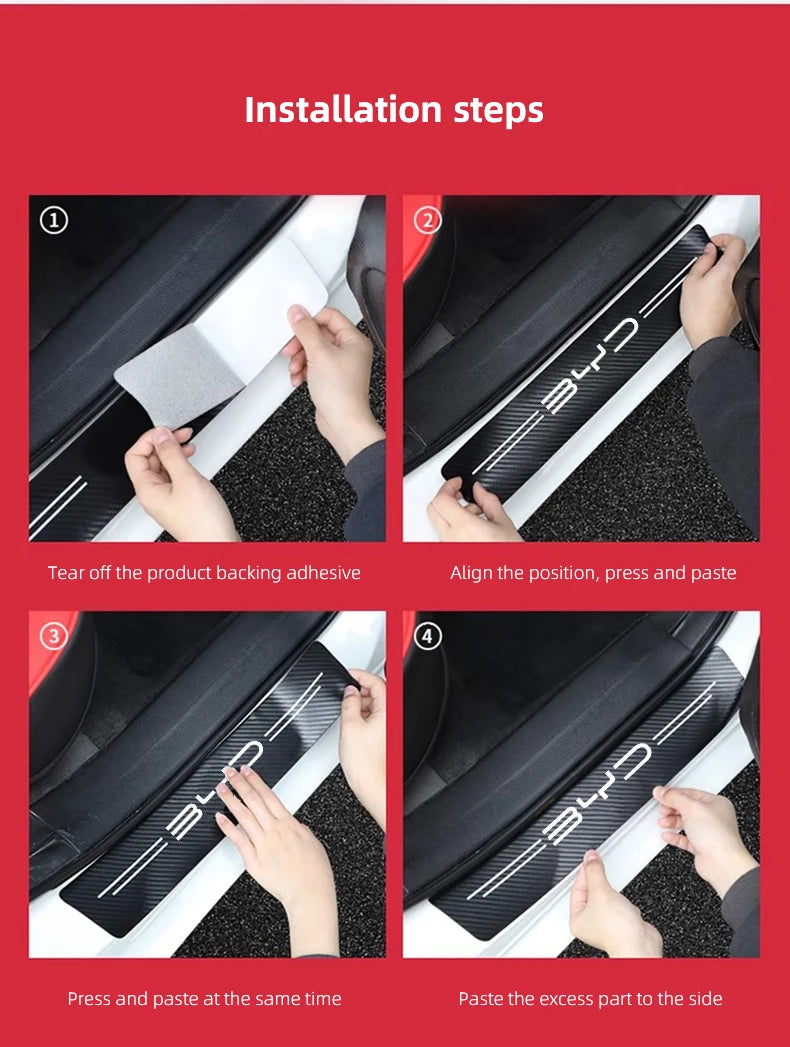 Installation steps

①

Tear off the product backing adhesive

②

BYD

Align the position, press and paste

③

BYD

Press and paste at the same time

④

BYD

Paste the excess part to the side